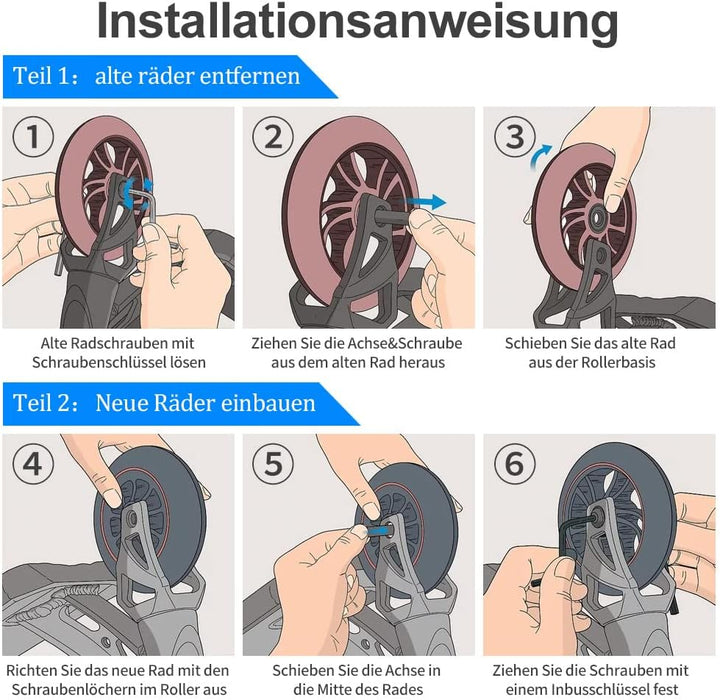 Installationsanweisung

Teil 1: alte räder entfernen

1

Alte Radschrauben mit Schraubenschlüssel lösen

2

Ziehen Sie die Achse&Schraube aus dem alten Rad heraus

3

Schieben Sie das alte Rad aus der Rollerbasis

Teil 2: Neue Räder einbauen

4

Richten Sie das neue Rad mit den Schraubenlöchern im Roller aus

5

Schieben Sie die Achse in die Mitte des Rades

6

Ziehen Sie die Schrauben mit einem Inbusschlüssel fest