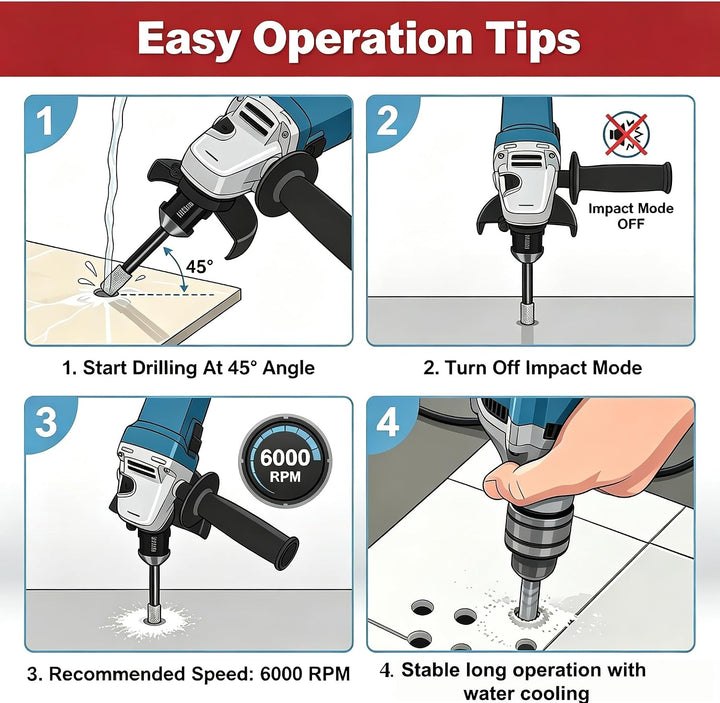 Easy Operation Tips

1

45°

1. Start Drilling At 45° Angle

2

Impact Mode OFF

2. Turn Off Impact Mode

3

6000 RPM

3. Recommended Speed: 6000 RPM

4

4. Stable long operation with water cooling