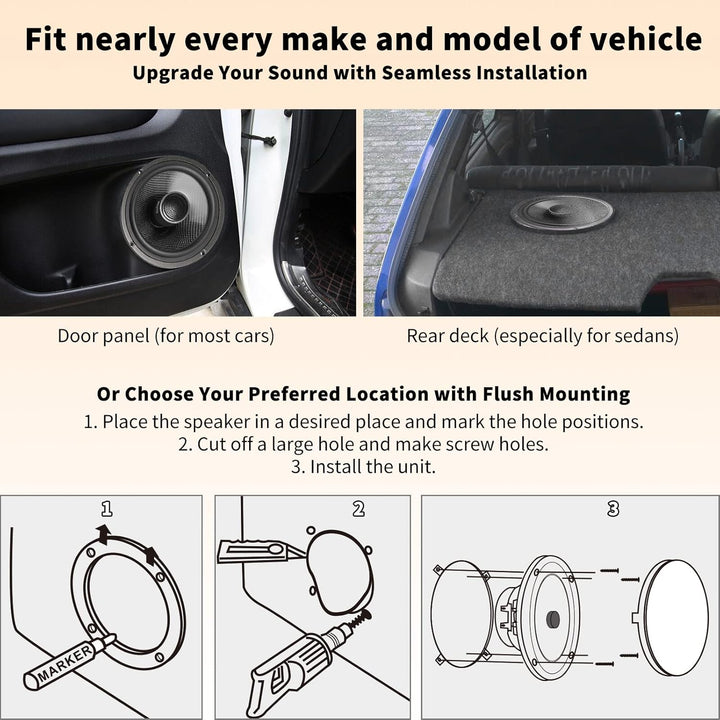 Fit nearly every make and model of vehicle

Upgrade Your Sound with Seamless Installation

Door panel (for most cars)

Rear deck (especially for sedans)

Or Choose Your Preferred Location with Flush Mounting

1. Place the speaker in a desired place and mark the hole positions.
2. Cut off a large hole and make screw holes.
3. Install the unit.

1

MARKER

2

3