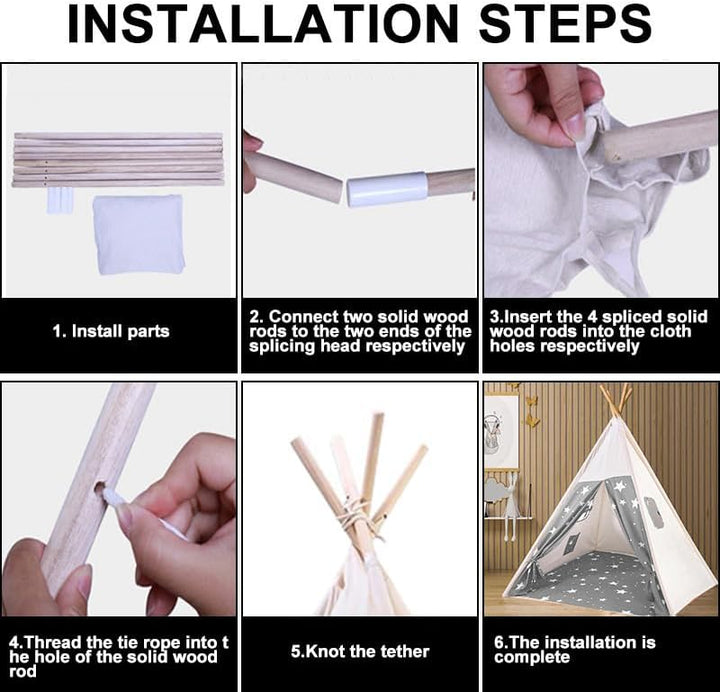 INSTALLATION STEPS

1. Install parts

2. Connect two solid wood rods to the two ends of the splicing head respectively

3.Insert the 4 spliced solid wood rods into the cloth holes respectively

4.Thread the tie rope into t he hole of the solid wood rod

5.Knot the tether

6.The installation is complete