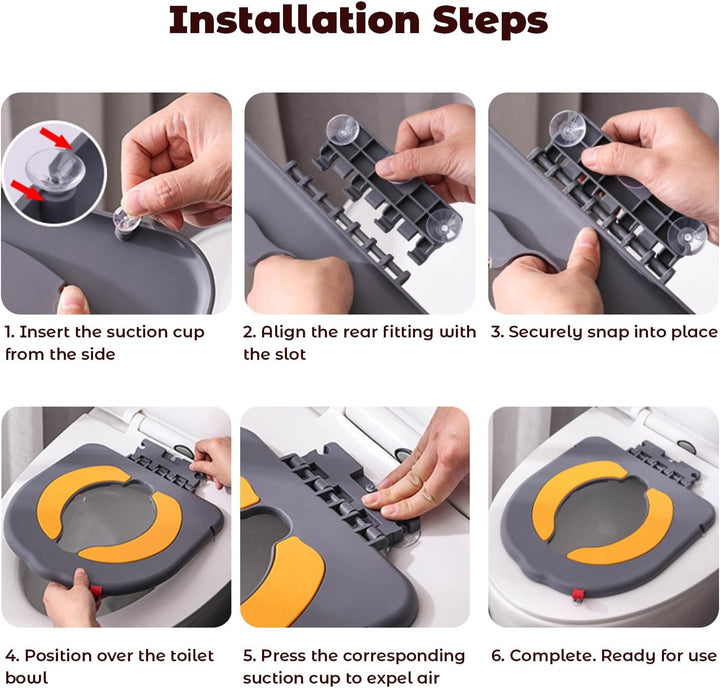 Installation Steps

1. Insert the suction cup from the side

2. Align the rear fitting with the slot

3. Securely snap into place

4. Position over the toilet bowl

5. Press the corresponding suction cup to expel air

6. Complete. Ready for use