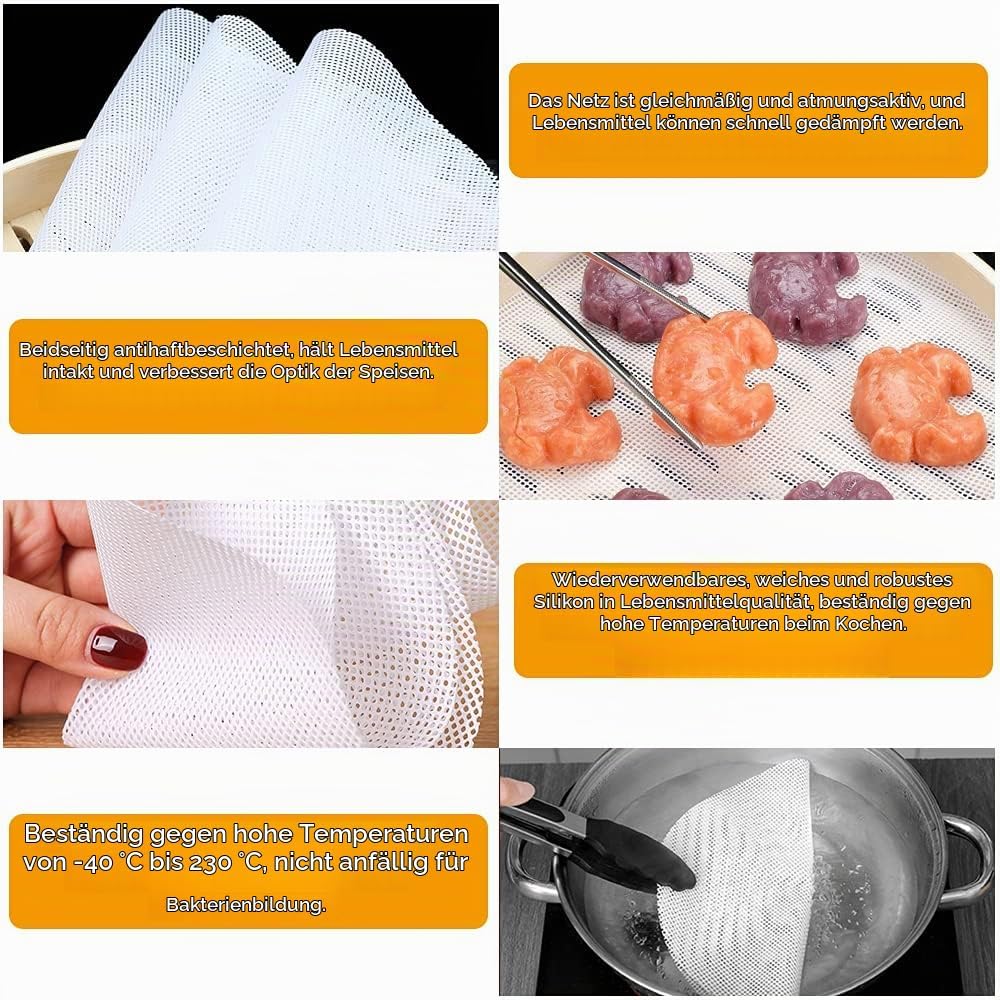 Das Netz ist gleichmäßig und atmungsaktiv, und Lebensmittel können schnell gedämpft werden.

Beidseitig antihaftbeschichtet, hält Lebensmittel intakt und verbessert die Optik der Speisen.

Wiederverwendbares, weiches und robustes Silikon in Lebensmittelqualität, beständig gegen hohe Temperaturen beim Kochen.

Beständig gegen hohe Temperaturen von -40 °C bis 230 °C, nicht anfällig für

Bakterienbildung.