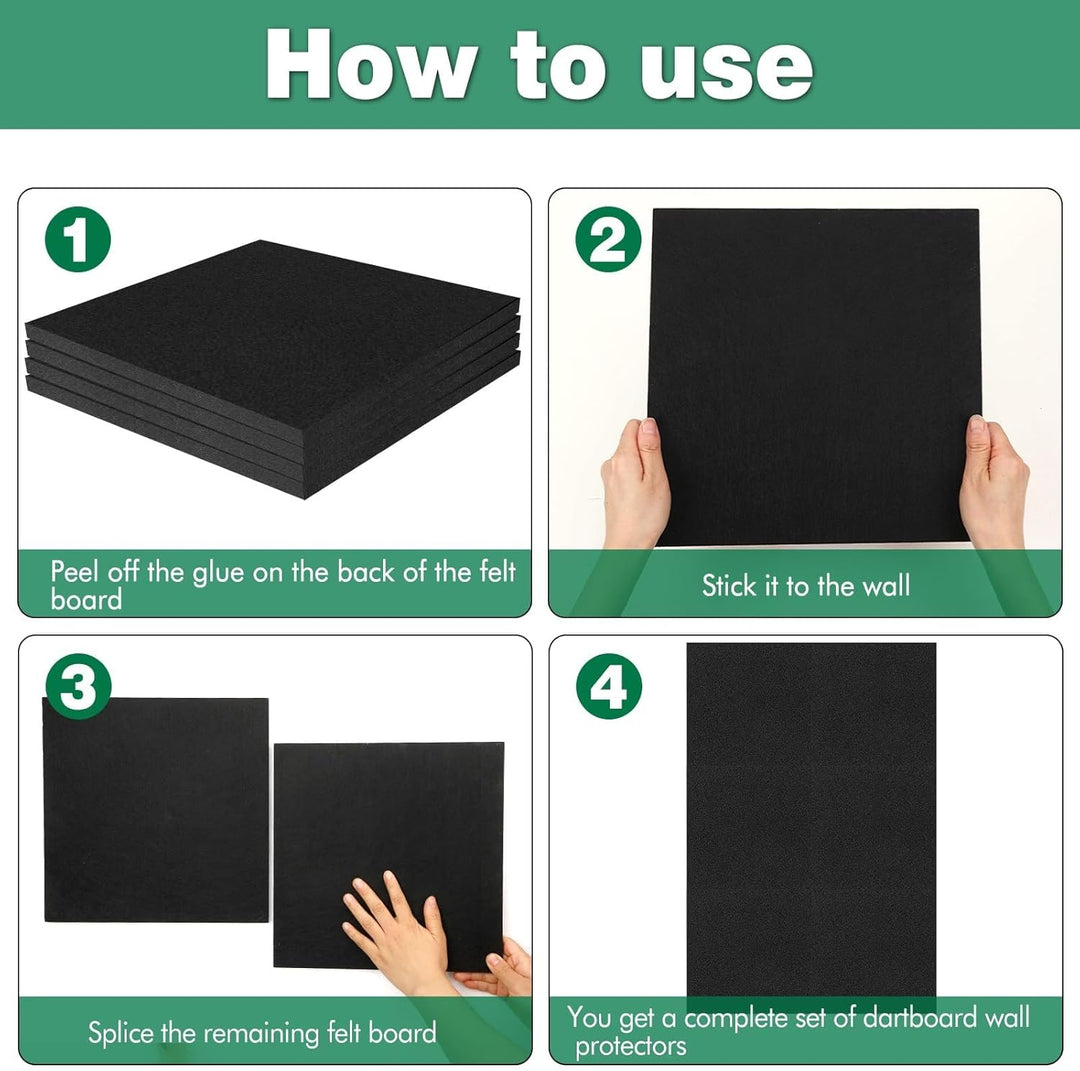 How to use

1

Peel off the glue on the back of the felt board

2

Stick it to the wall

3

Splice the remaining felt board

4

You get a complete set of dartboard wall protectors