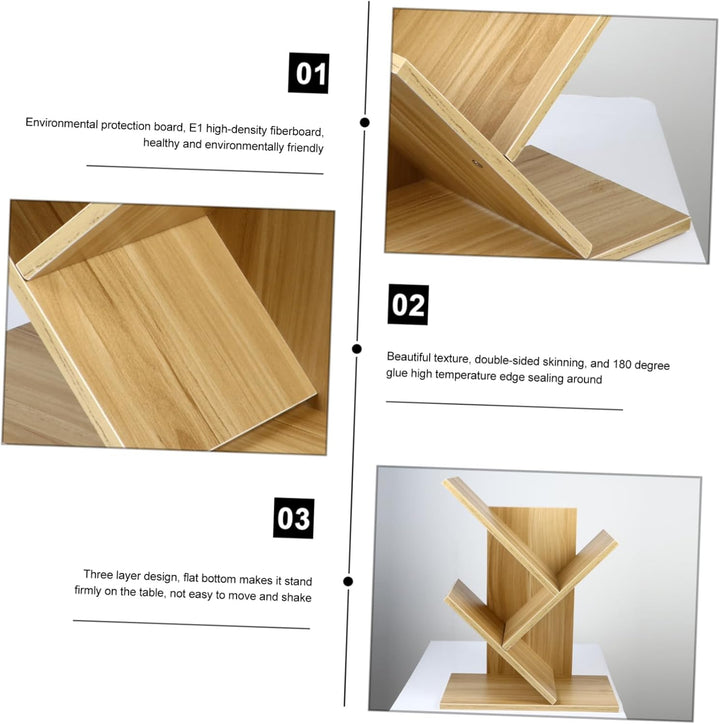 01

Environmental protection board, E1 high-density fiberboard, healthy and environmentally friendly

02

Beautiful texture, double-sided skinning, and 180 degree glue high temperature edge sealing around

03

Three layer design, flat bottom makes it stand firmly on the table, not easy to move and shake