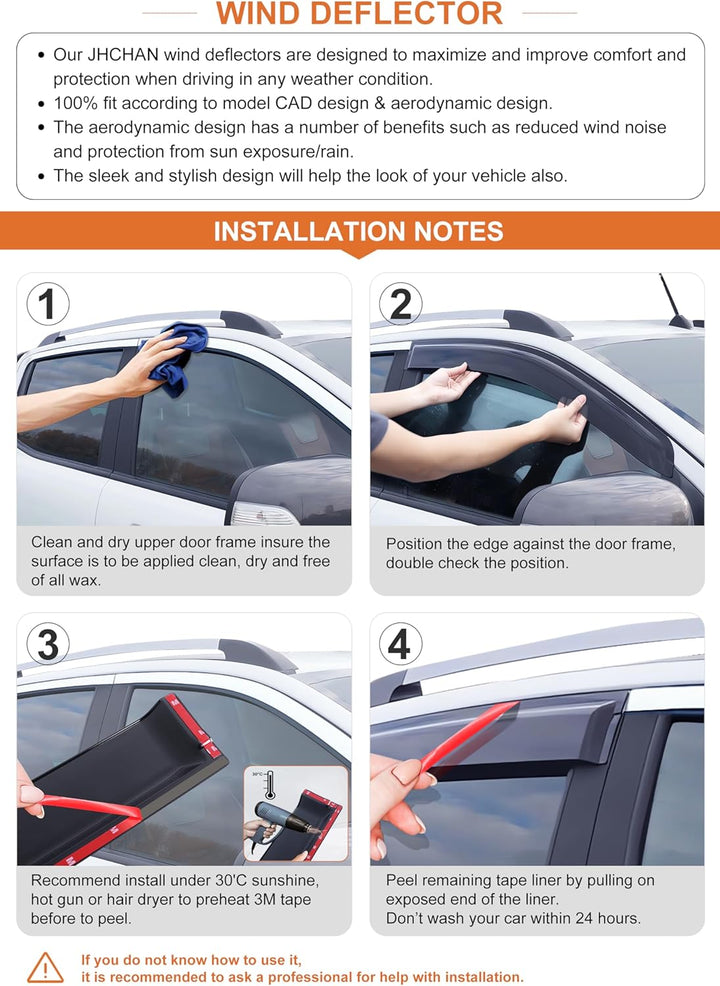 WIND DEFLECTOR

• Our JHCHAN wind deflectors are designed to maximize and improve comfort and protection when driving in any weather condition.
• 100% fit according to model CAD design & aerodynamic design.
• The aerodynamic design has a number of benefits such as reduced wind noise and protection from sun exposure/rain.
• The sleek and stylish design will help the look of your vehicle also.

INSTALLATION NOTES

1

Clean and dry upper door frame insure the surface is to be applied clean, dry and free of all wax.

2

Position the edge against the door frame, double check the position.

3

30°C

Recommend install under 30'C sunshine, hot gun or hair dryer to preheat 3M tape before to peel.

4

Peel remaining tape liner by pulling on exposed end of the liner.
Don't wash your car within 24 hours.

If you do not know how to use it, it is recommended to ask a professional for help with installation.