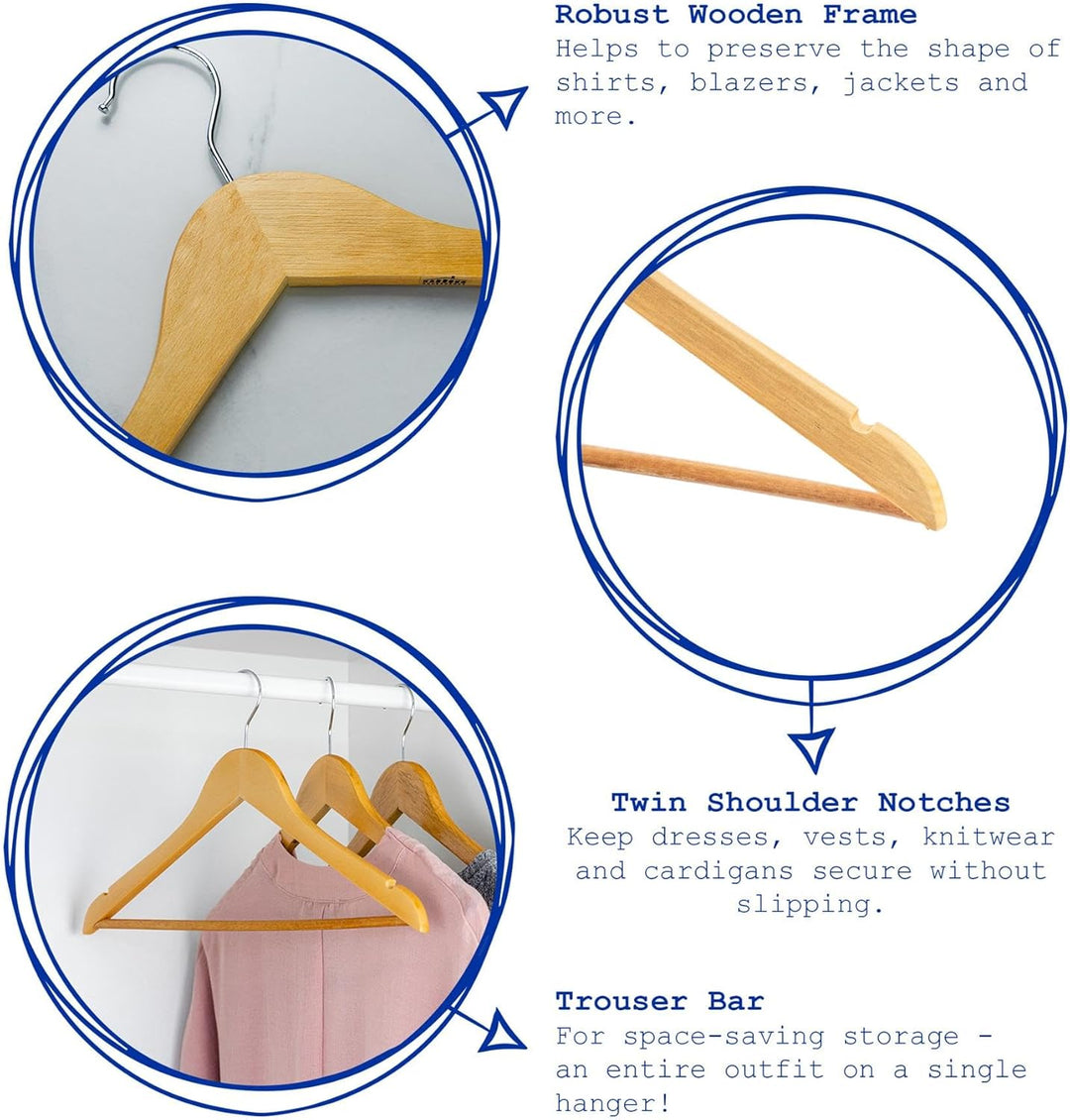 Robust Wooden Frame
Helps to preserve the shape of shirts, blazers, jackets and more.

Twin Shoulder Notches
Keep dresses, vests, knitwear and cardigans secure without slipping.

Trouser Bar
For space-saving storage - an entire outfit on a single hanger!