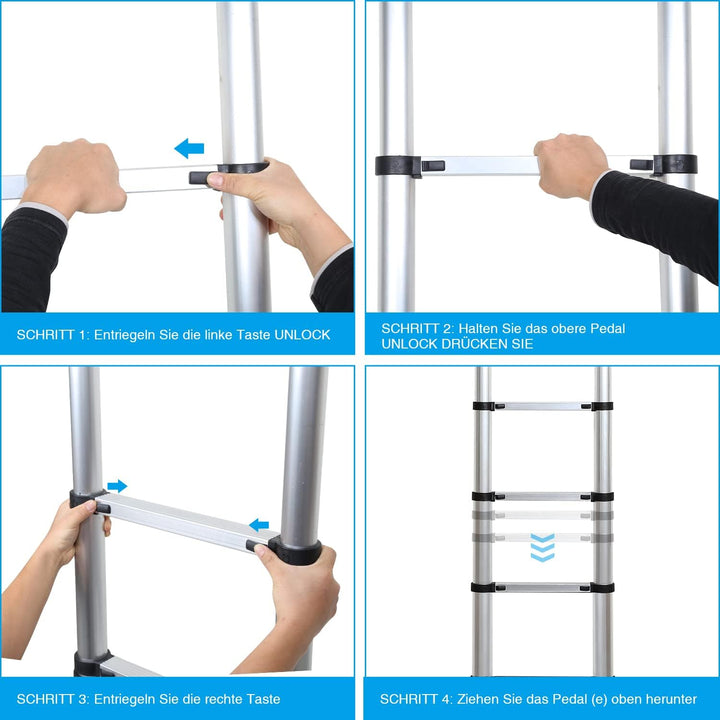 SCHRITT 1: Entriegeln Sie die linke Taste UNLOCK

SCHRITT 2: Halten Sie das obere Pedal UNLOCK DRÜCKEN SIE

SCHRITT 3: Entriegeln Sie die rechte Taste

SCHRITT 4: Ziehen Sie das Pedal (e) oben herunter