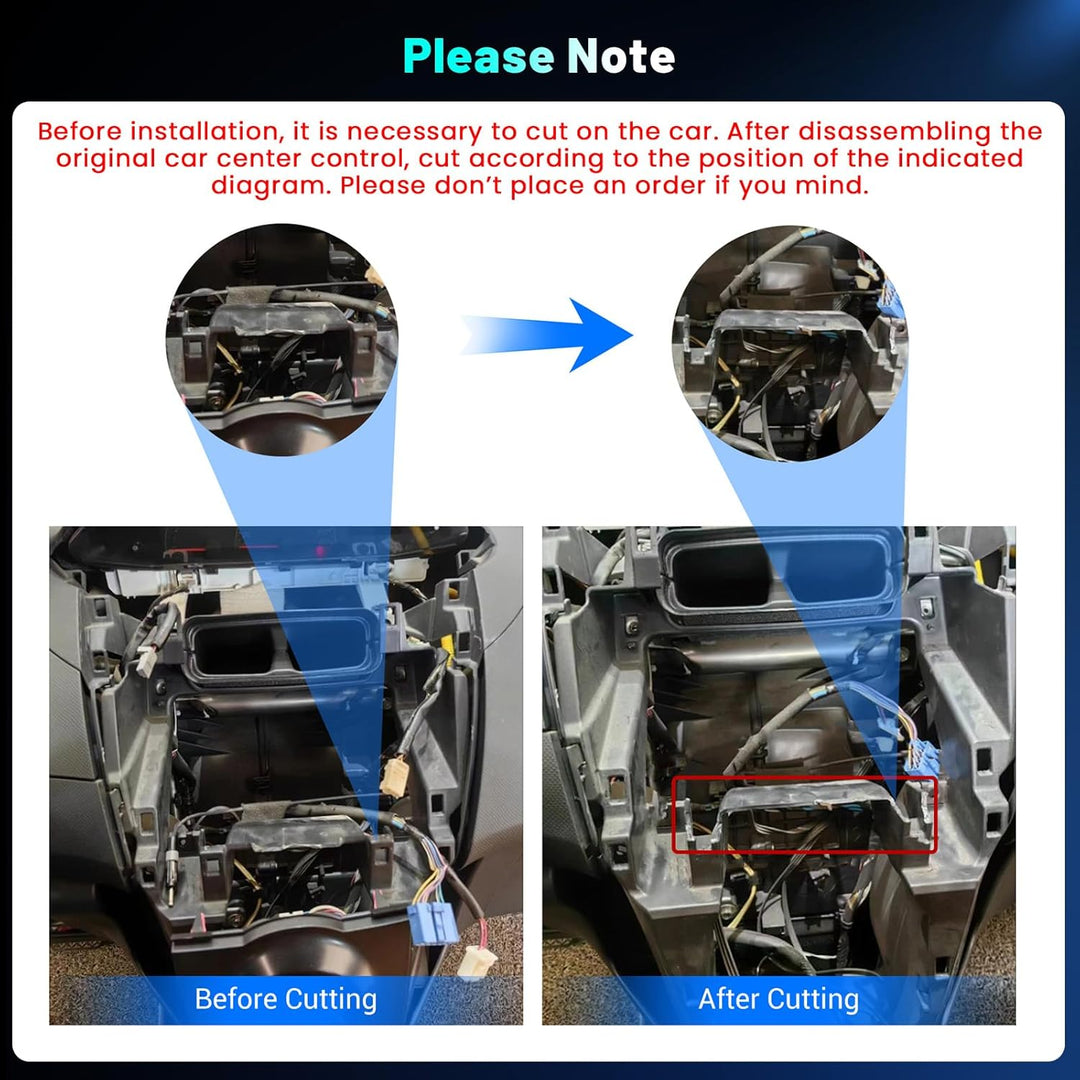 Please Note

Before installation, it is necessary to cut on the car. After disassembling the original car center control, cut according to the position of the indicated diagram. Please don't place an order if you mind.

Before Cutting

After Cutting