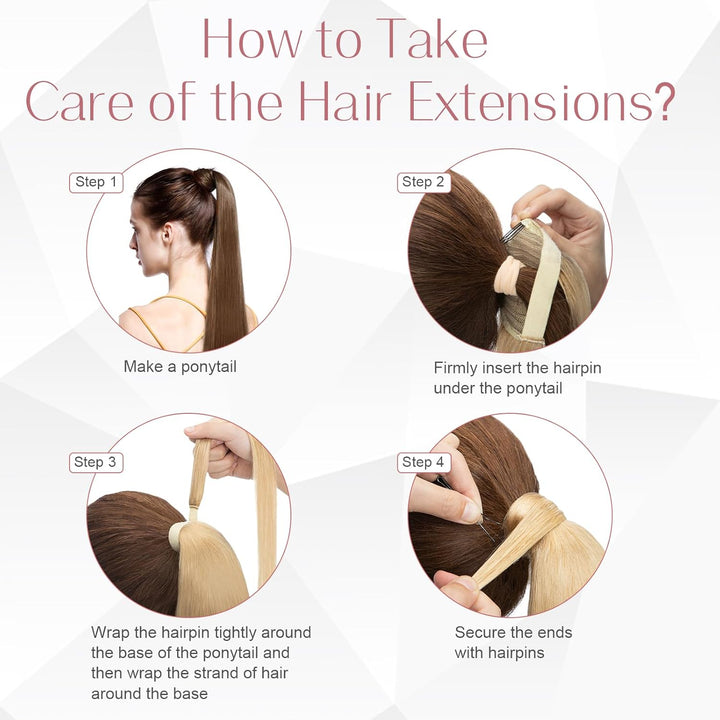 How to Take Care of the Hair Extensions?

Step 1

Make a ponytail

Step 2

Firmly insert the hairpin under the ponytail

Step 3

Wrap the hairpin tightly around the base of the ponytail and then wrap the strand of hair around the base

Step 4

Secure the ends with hairpins