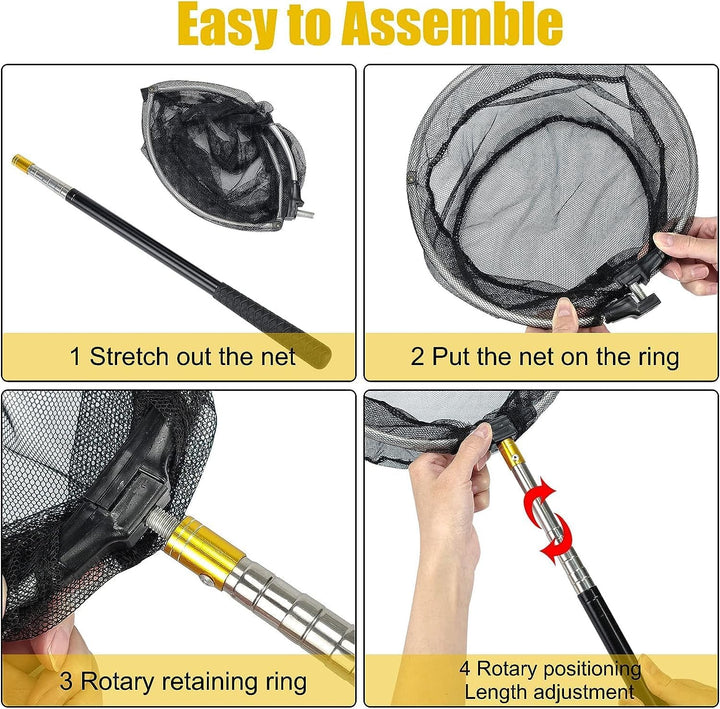 Easy to Assemble

1 Stretch out the net

2 Put the net on the ring

3 Rotary retaining ring

4 Rotary positioning
Length adjustment