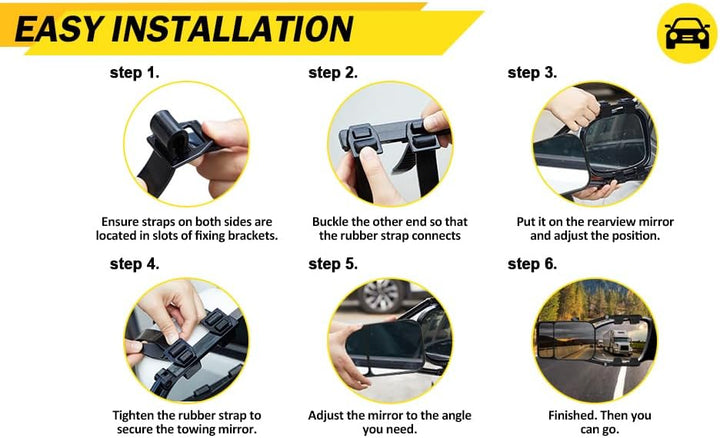 EASY INSTALLATION

step 1.

Ensure straps on both sides are located in slots of fixing brackets.

step 2.

Buckle the other end so that the rubber strap connects

step 3.

Put it on the rearview mirror and adjust the position.

step 4.

Tighten the rubber strap to secure the towing mirror.

step 5.

Adjust the mirror to the angle you need.

step 6.

Finished. Then you can go.