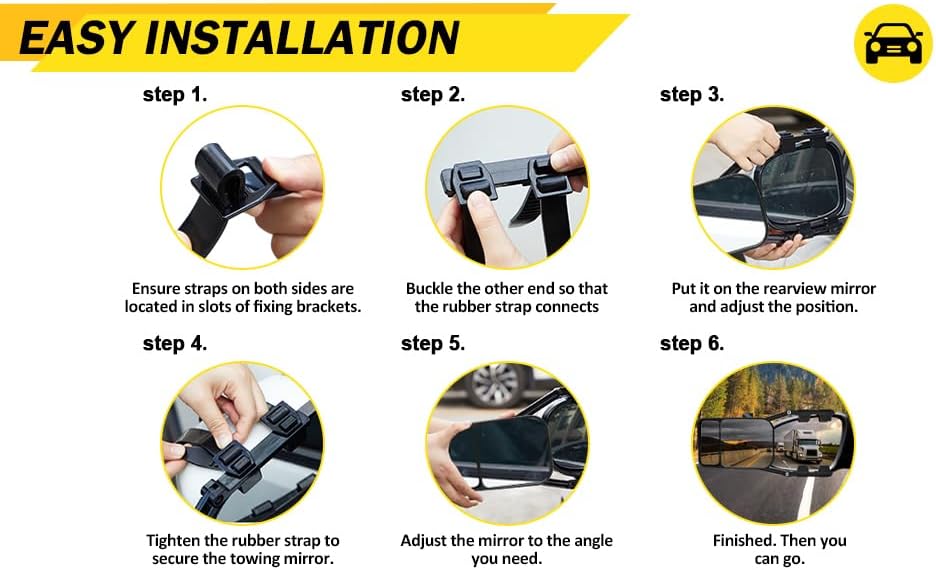 EASY INSTALLATION

step 1.

Ensure straps on both sides are located in slots of fixing brackets.

step 2.

Buckle the other end so that the rubber strap connects

step 3.

Put it on the rearview mirror and adjust the position.

step 4.

Tighten the rubber strap to secure the towing mirror.

step 5.

Adjust the mirror to the angle you need.

step 6.

Finished. Then you can go.