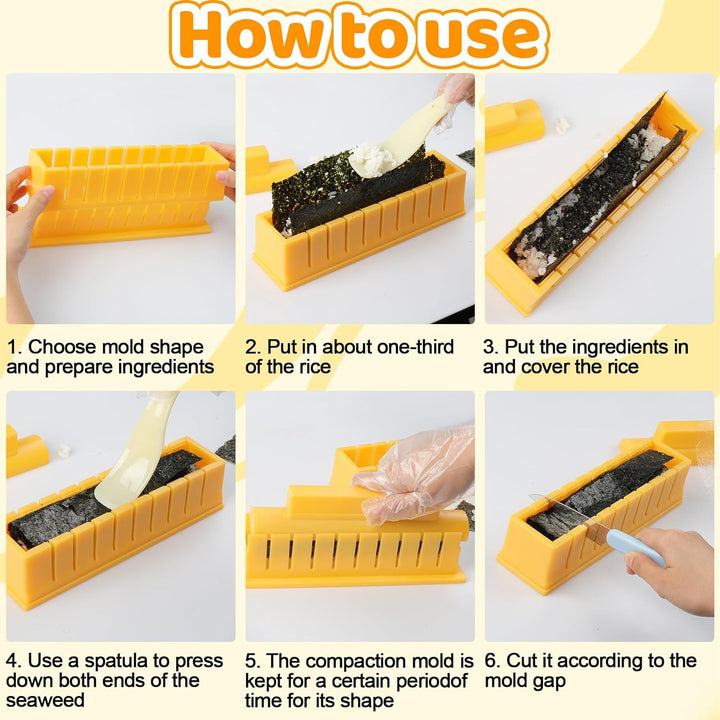 How to use

1. Choose mold shape and prepare ingredients

2. Put in about one-third of the rice

3. Put the ingredients in and cover the rice

4. Use a spatula to press down both ends of the seaweed

5. The compaction mold is kept for a certain periodof time for its shape

6. Cut it according to the mold gap