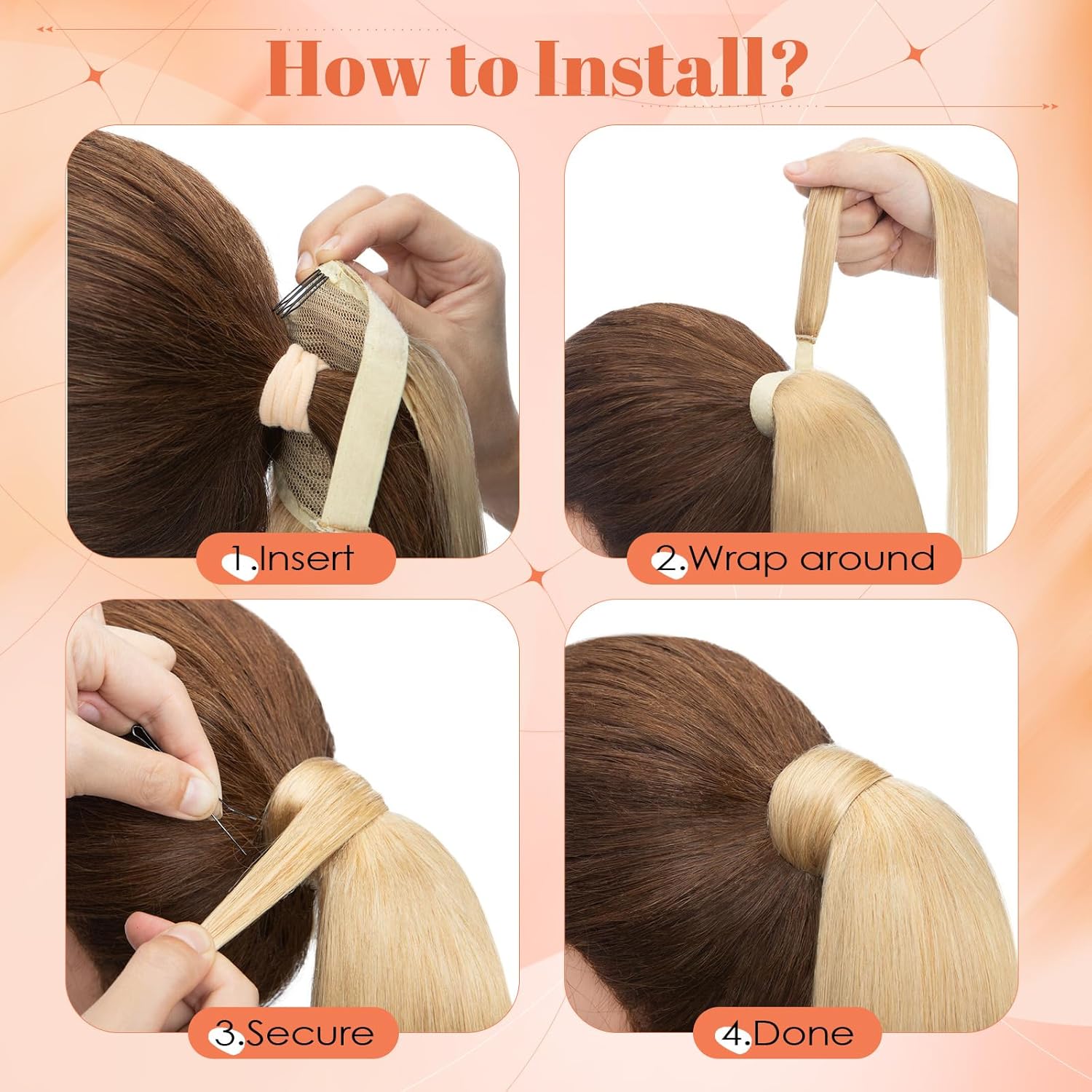 How to Install?

1.Insert

2.Wrap around

3.Secure

4.Done