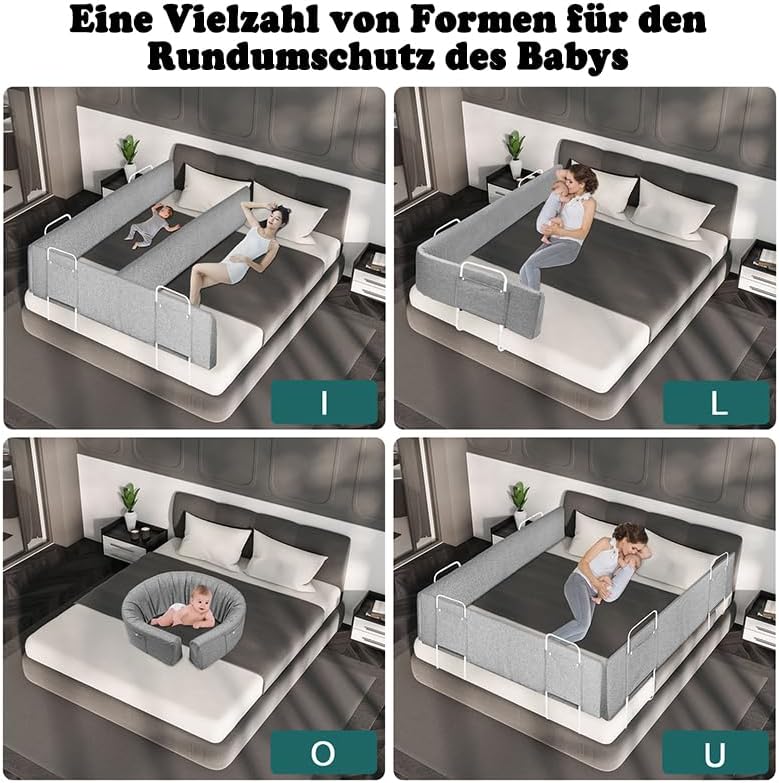 Eine Vielzahl von Formen für den Rundumschutz des Babys

I

L

O

U