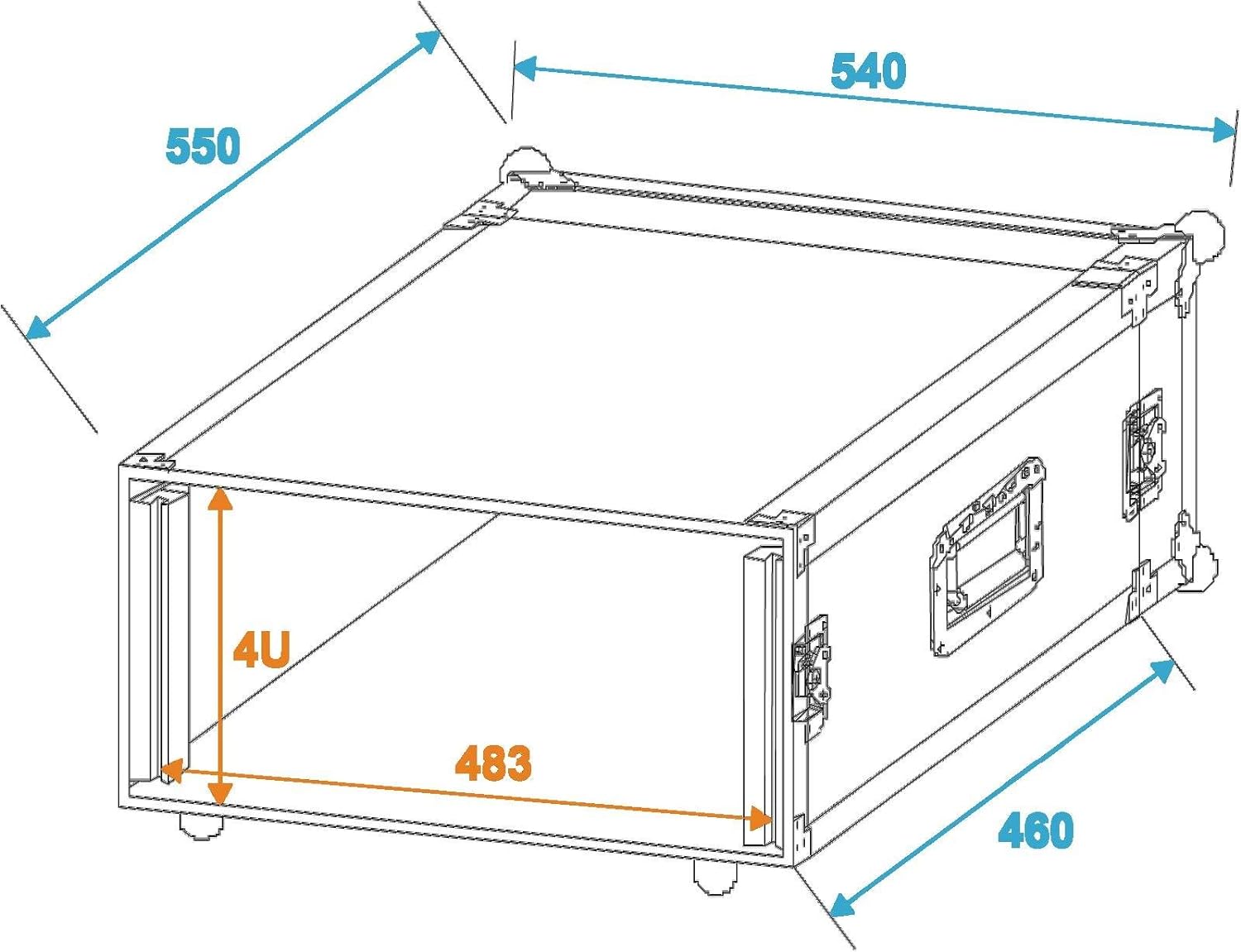 550

540

4U

483

460