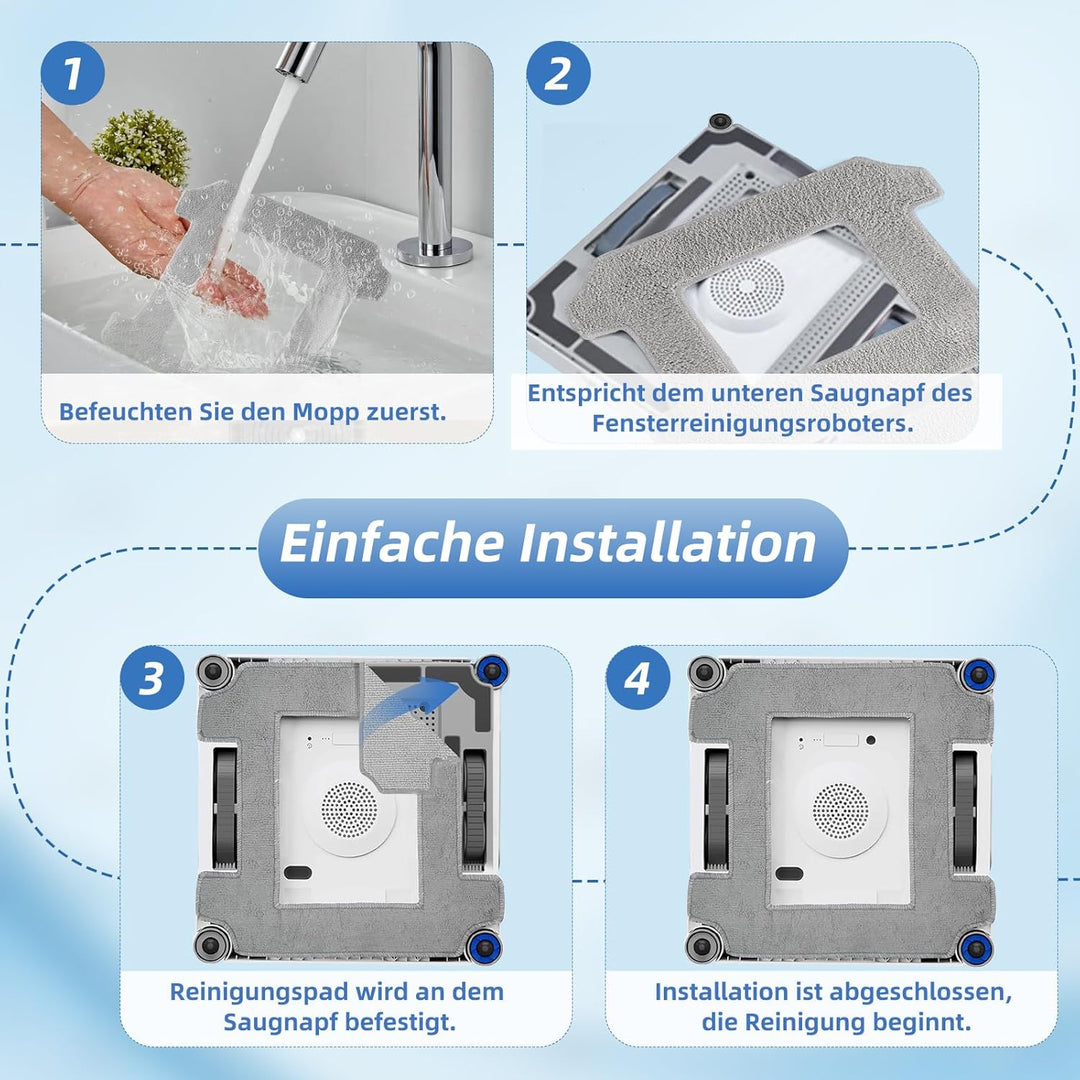 1

Befeuchten Sie den Mopp zuerst.

2

Entspricht dem unteren Saugnapf des Fensterreinigungsroboters.

Einfache Installation

3

Reinigungspad wird an dem Saugnapf befestigt.

4

Installation ist abgeschlossen, die Reinigung beginnt.