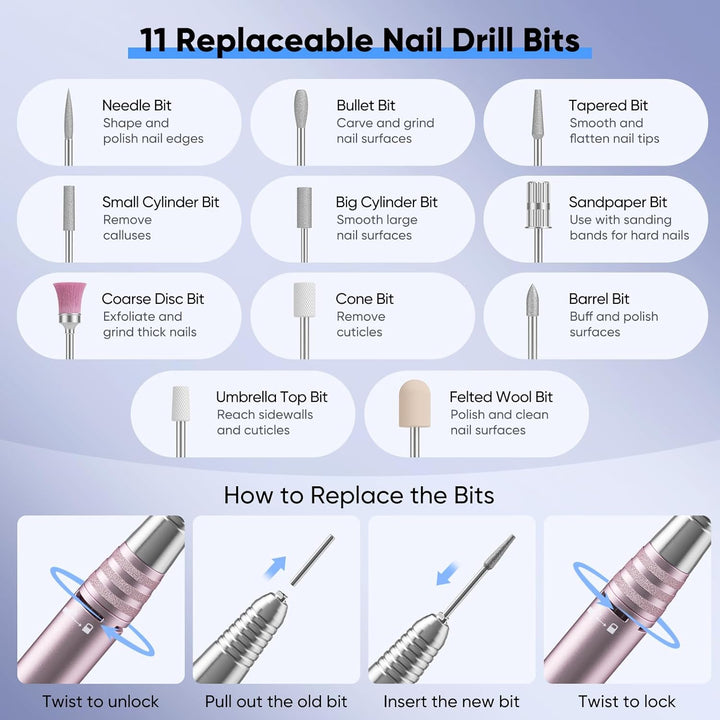 11 Replaceable Nail Drill Bits

Needle Bit
Shape and polish nail edges

Bullet Bit
Carve and grind nail surfaces

Tapered Bit
Smooth and flatten nail tips

Small Cylinder Bit
Remove calluses

Big Cylinder Bit
Smooth large nail surfaces

Sandpaper Bit
Use with sanding bands for hard nails

Coarse Disc Bit
Exfoliate and grind thick nails

Cone Bit
Remove cuticles

Barrel Bit
Buff and polish surfaces

Umbrella Top Bit
Reach sidewalls and cuticles

Felted Wool Bit
Polish and clean nail surfaces

How to Replace the Bits

Twist to unlock

Pull out the old bit

Insert the new bit

Twist to lock