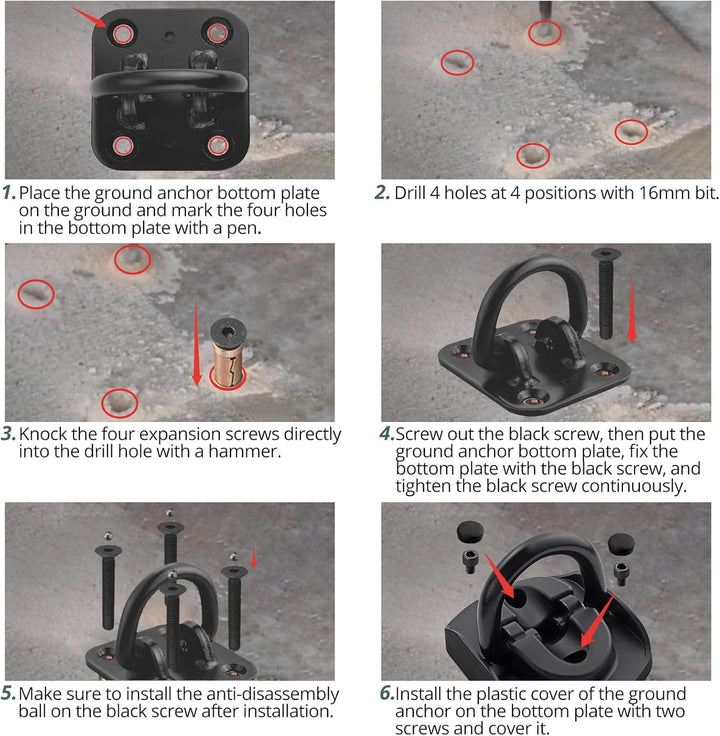 1. Place the ground anchor bottom plate on the ground and mark the four holes in the bottom plate with a pen.

2. Drill 4 holes at 4 positions with 16mm bit.

3. Knock the four expansion screws directly into the drill hole with a hammer.

4. Screw out the black screw, then put the ground anchor bottom plate, fix the bottom plate with the black screw, and tighten the black screw continuously.

5. Make sure to install the anti-disassembly ball on the black screw after installation.

6. Install the plastic cover of the ground anchor on the bottom plate with two screws and cover it.