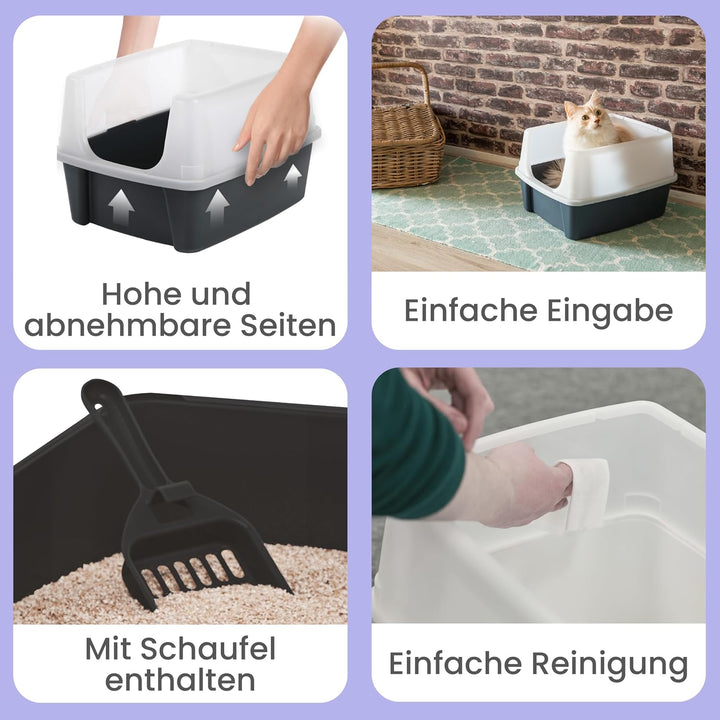 Hohe und abnehmbare Seiten

Einfache Eingabe

Mit Schaufel enthalten

Einfache Reinigung