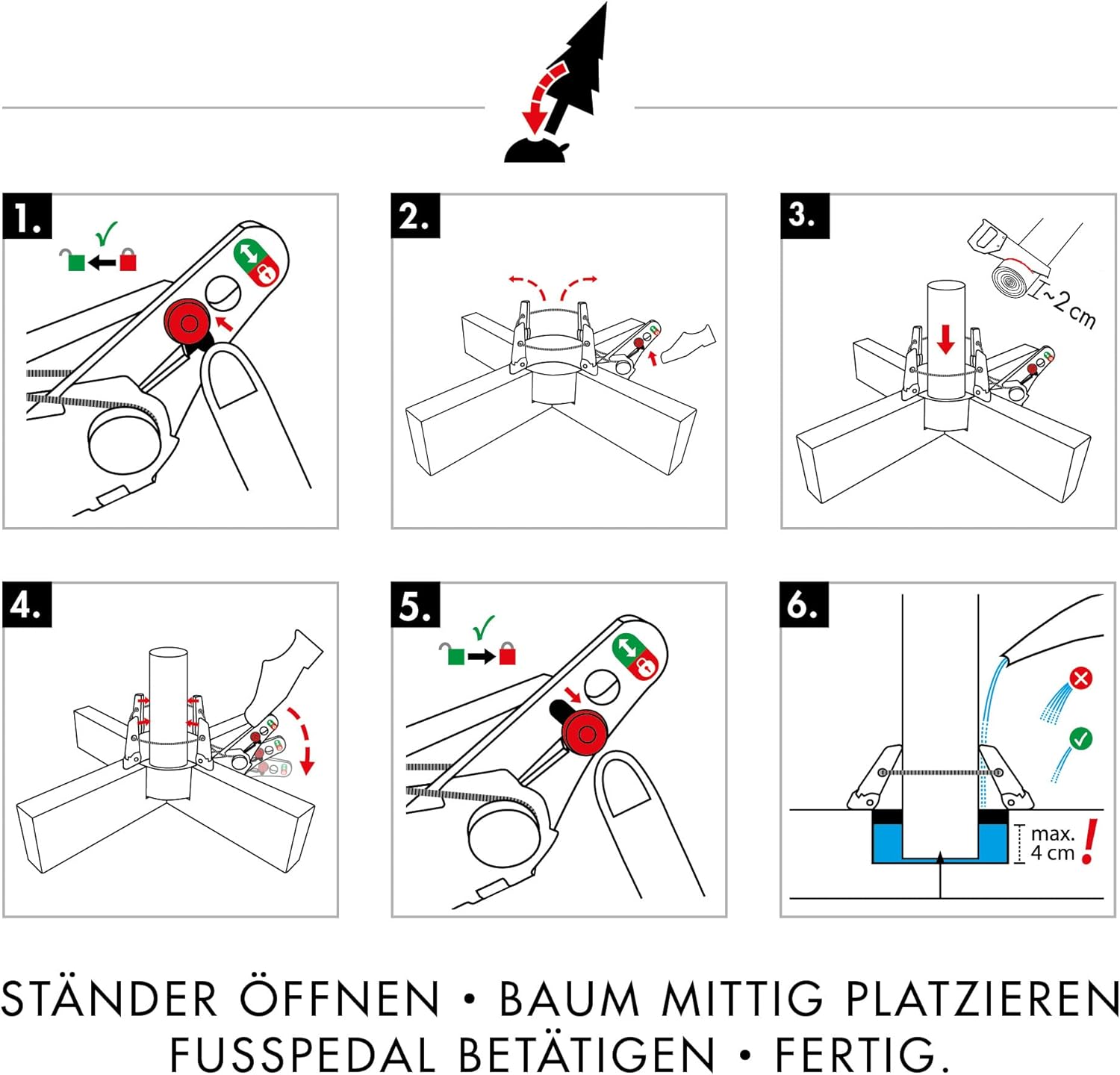 1.

2.

3.

~2 cm

4.

5.

6.

max. 4 cm !

STÄNDER ÖFFNEN • BAUM MITTIG PLATZIEREN
FUSSPEDAL BETÄTIGEN • FERTIG.