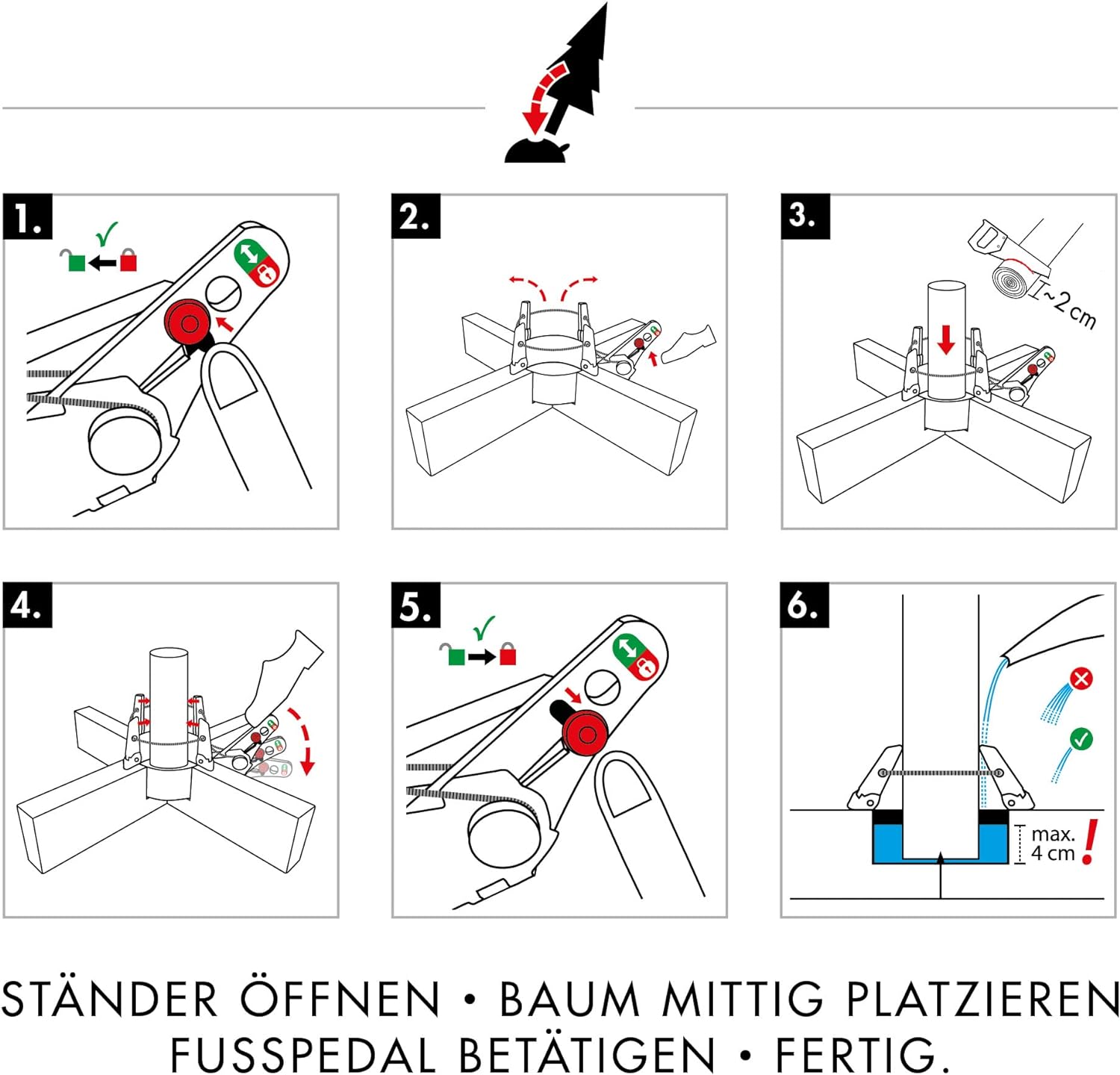 1.

2.

3.

~2 cm

4.

5.

6.

max. 4 cm !

STÄNDER ÖFFNEN • BAUM MITTIG PLATZIEREN
FUSSPEDAL BETÄTIGEN • FERTIG.