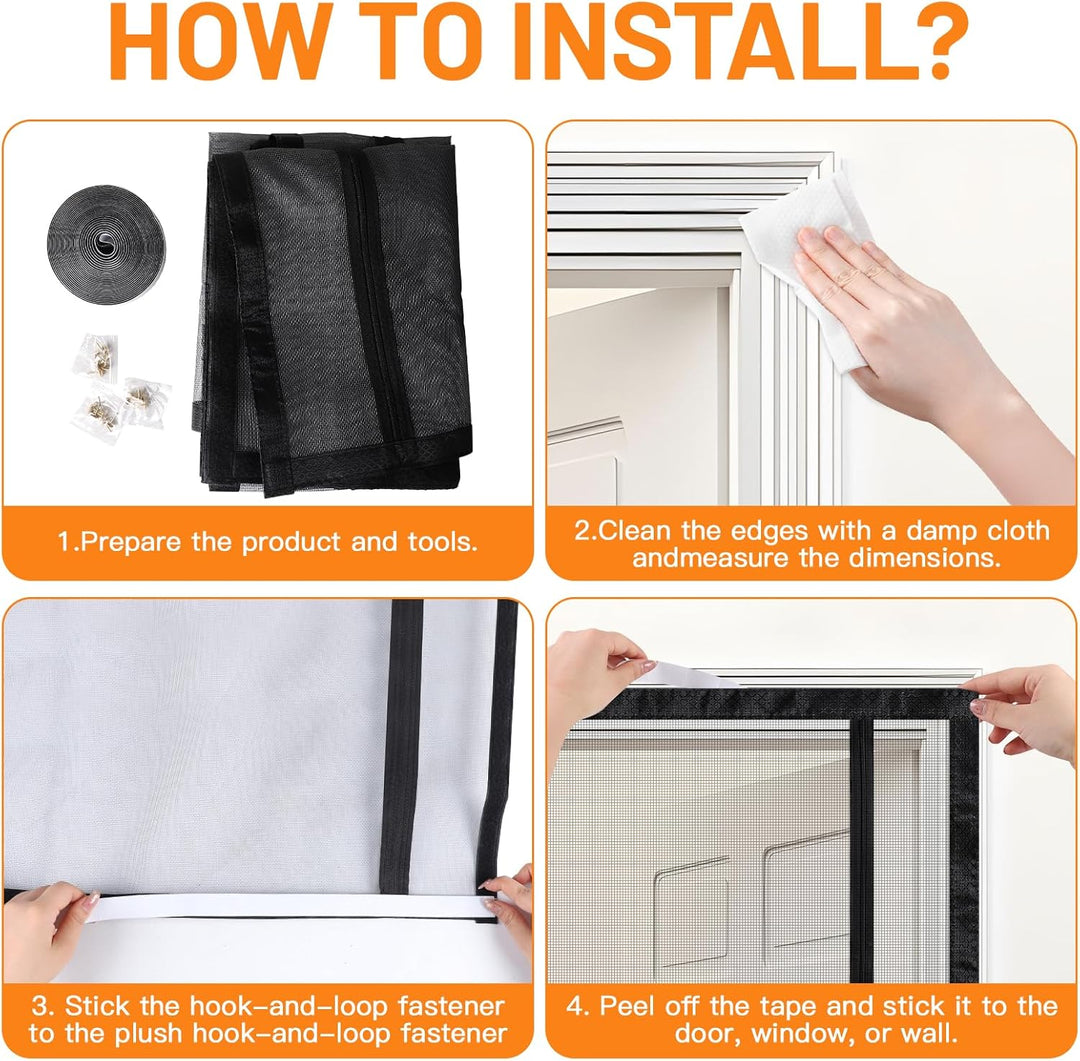 HOW TO INSTALL?

1.Prepare the product and tools.

2.Clean the edges with a damp cloth andmeasure the dimensions.

3. Stick the hook-and-loop fastener to the plush hook-and-loop fastener

4. Peel off the tape and stick it to the door, window, or wall.