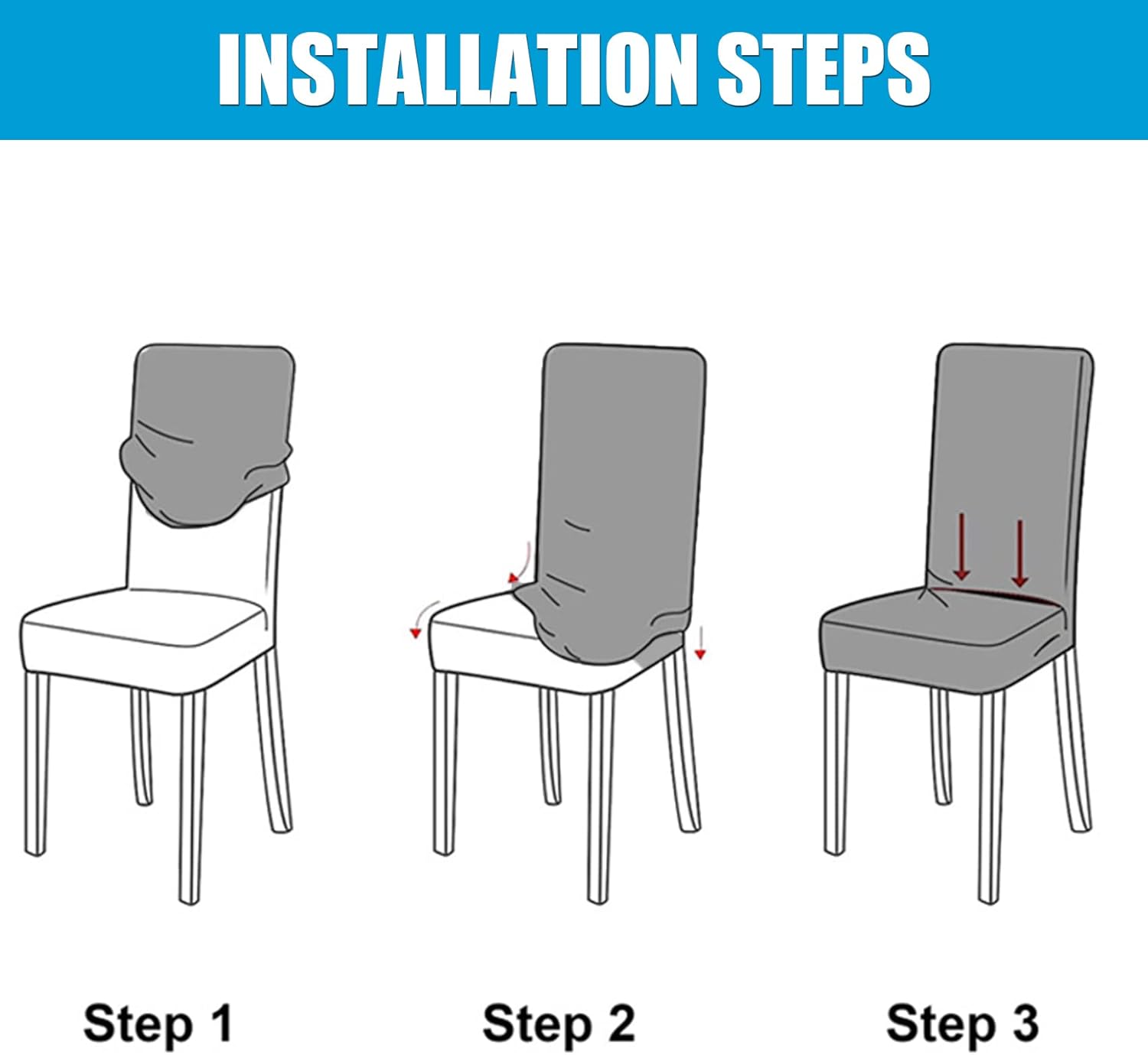 INSTALLATION STEPS

Step 1

Step 2

Step 3