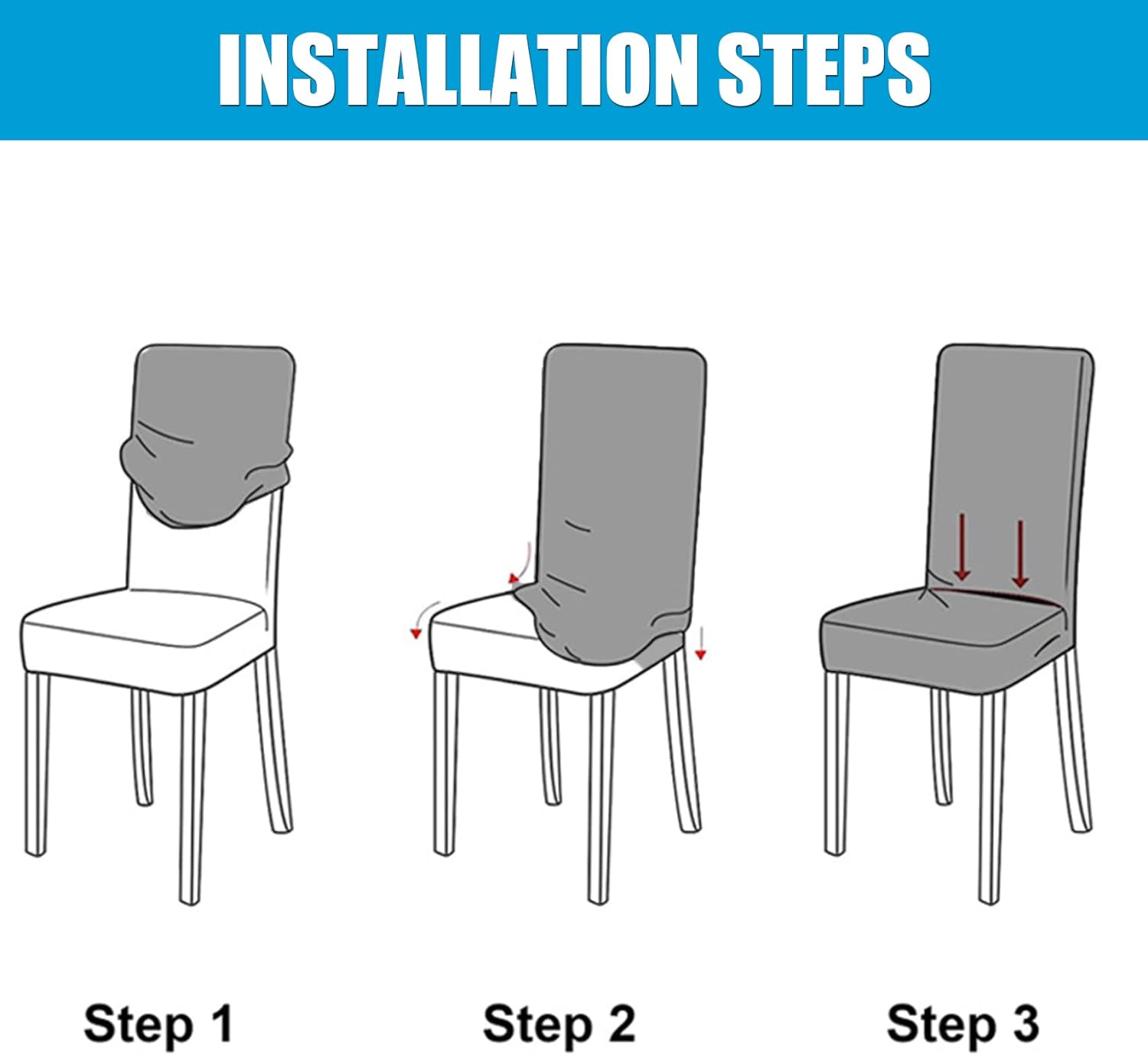 INSTALLATION STEPS

Step 1

Step 2

Step 3