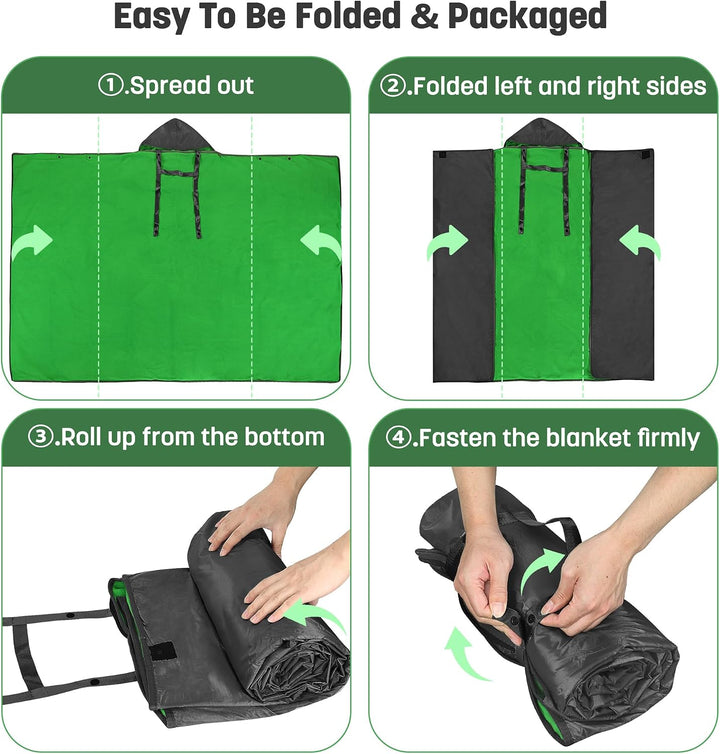 Easy To Be Folded & Packaged

①.Spread out

②.Folded left and right sides

③.Roll up from the bottom

④.Fasten the blanket firmly