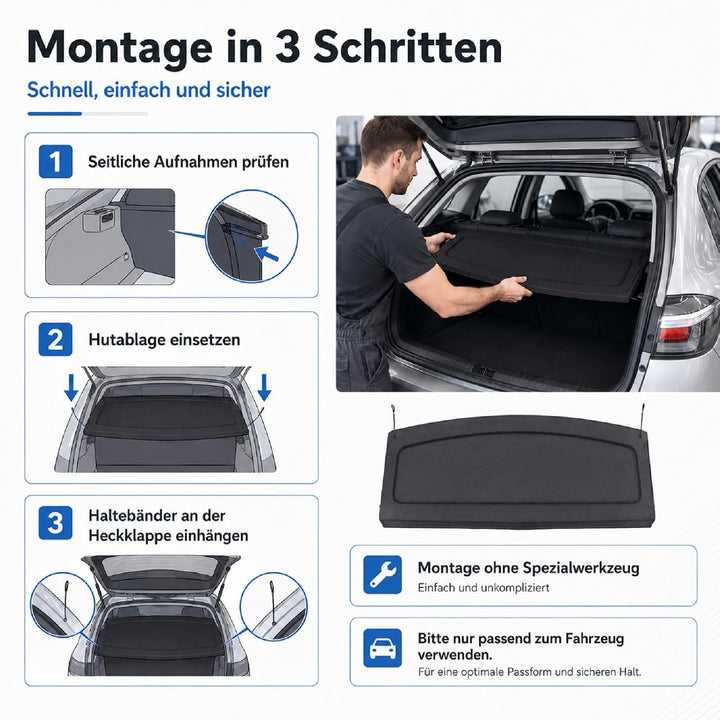 Montage in 3 Schritten

Schnell, einfach und sicher

1 Seitliche Aufnahmen prüfen

2 Hutablage einsetzen

3 Haltebänder an der Heckklappe einhängen

Montage ohne Spezialwerkzeug
Einfach und unkompliziert

Bitte nur passend zum Fahrzeug verwenden.
Für eine optimale Passform und sicheren Halt.