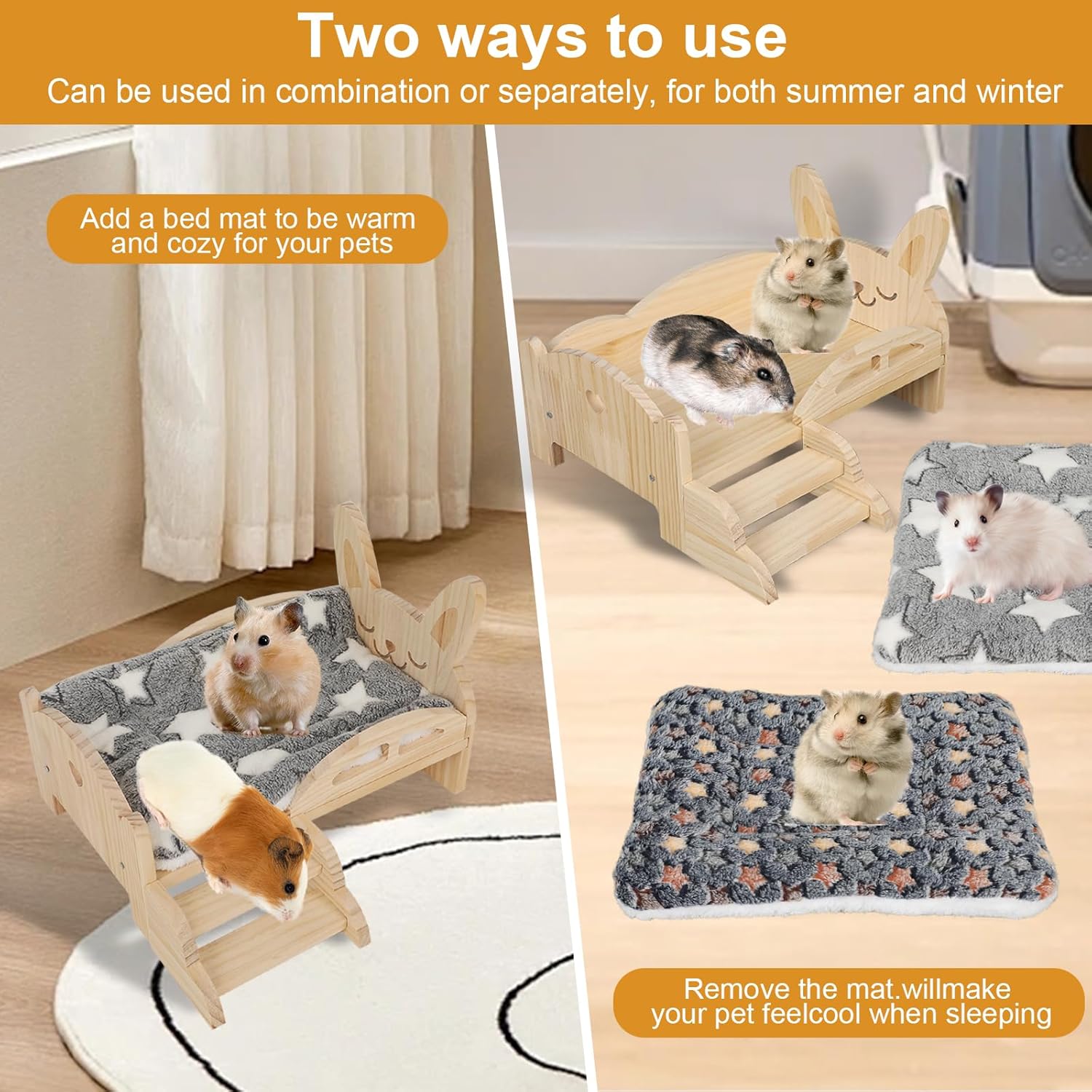 Two ways to use

Can be used in combination or separately, for both summer and winter

Add a bed mat to be warm and cozy for your pets

Remove the mat.willmake your pet feelcool when sleeping