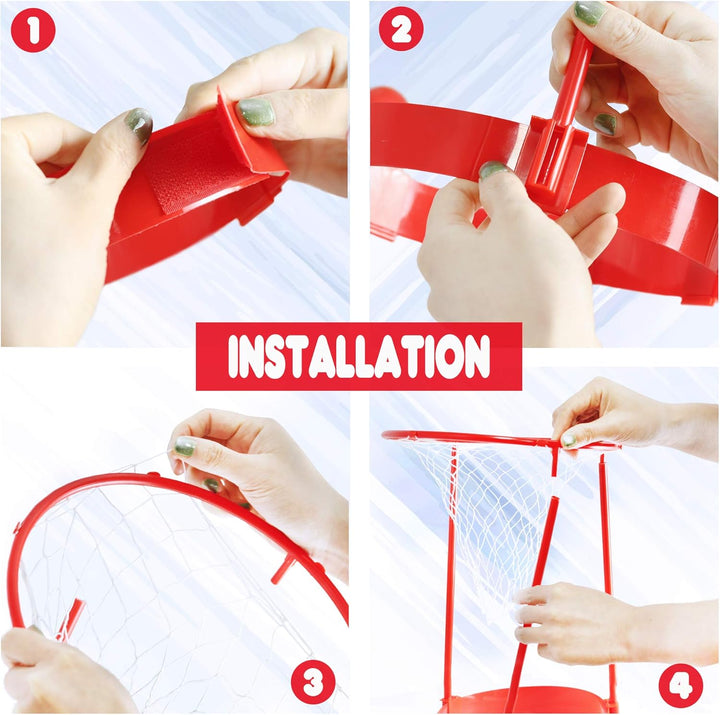 1

2

INSTALLATION

3

4