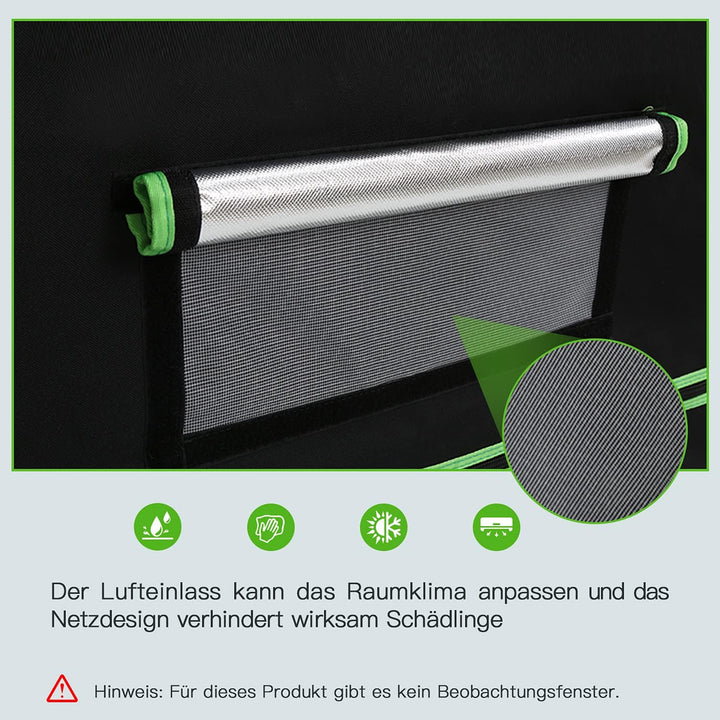 Der Lufteinlass kann das Raumklima anpassen und das Netzdesign verhindert wirksam Schädlinge

Hinweis: Für dieses Produkt gibt es kein Beobachtungsfenster.