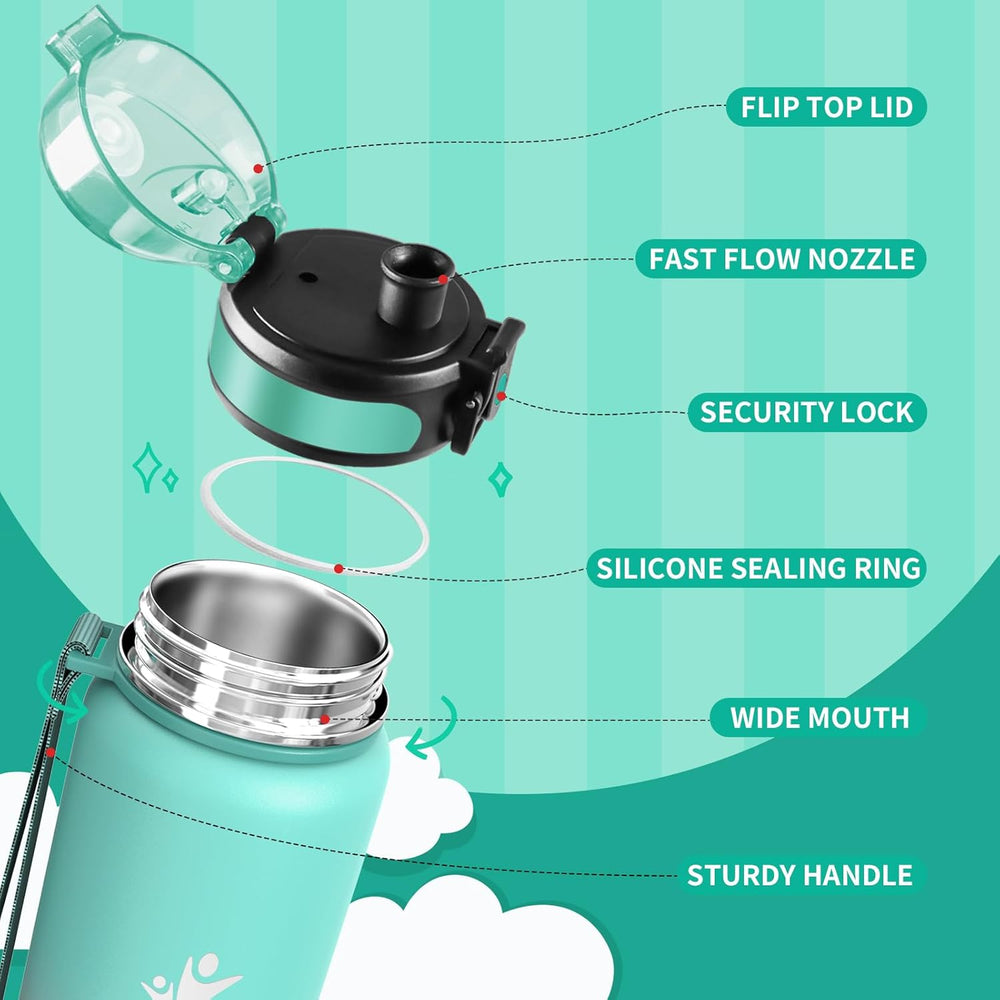 FLIP TOP LID

FAST FLOW NOZZLE

SECURITY LOCK

SILICONE SEALING RING

WIDE MOUTH

STURDY HANDLE