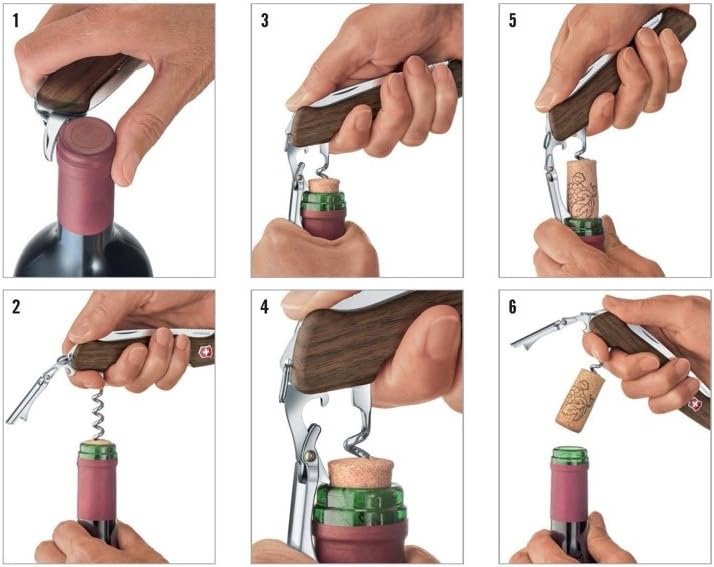 1

3

5

2

4

6