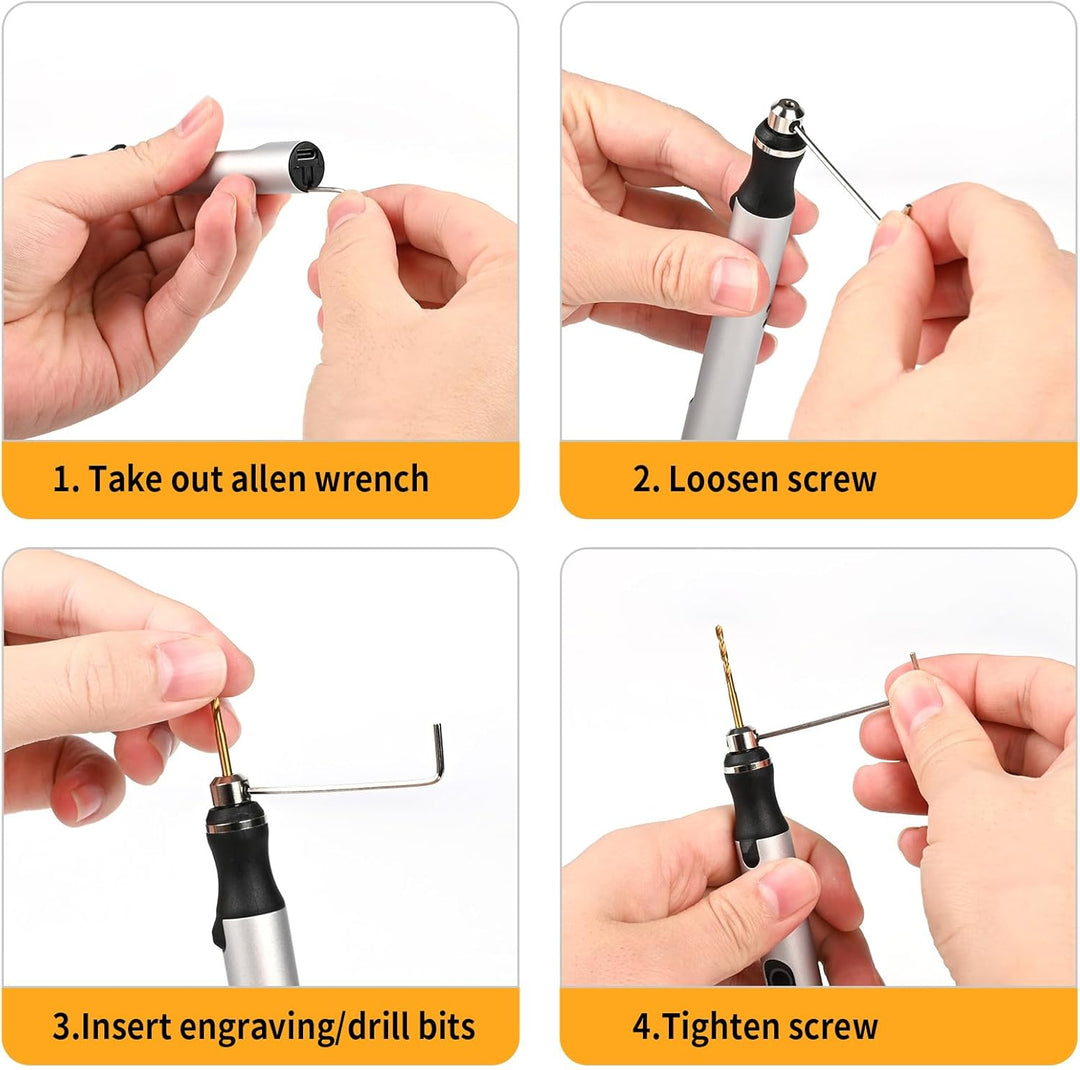 1. Take out allen wrench

2. Loosen screw

3.Insert engraving/drill bits

4.Tighten screw