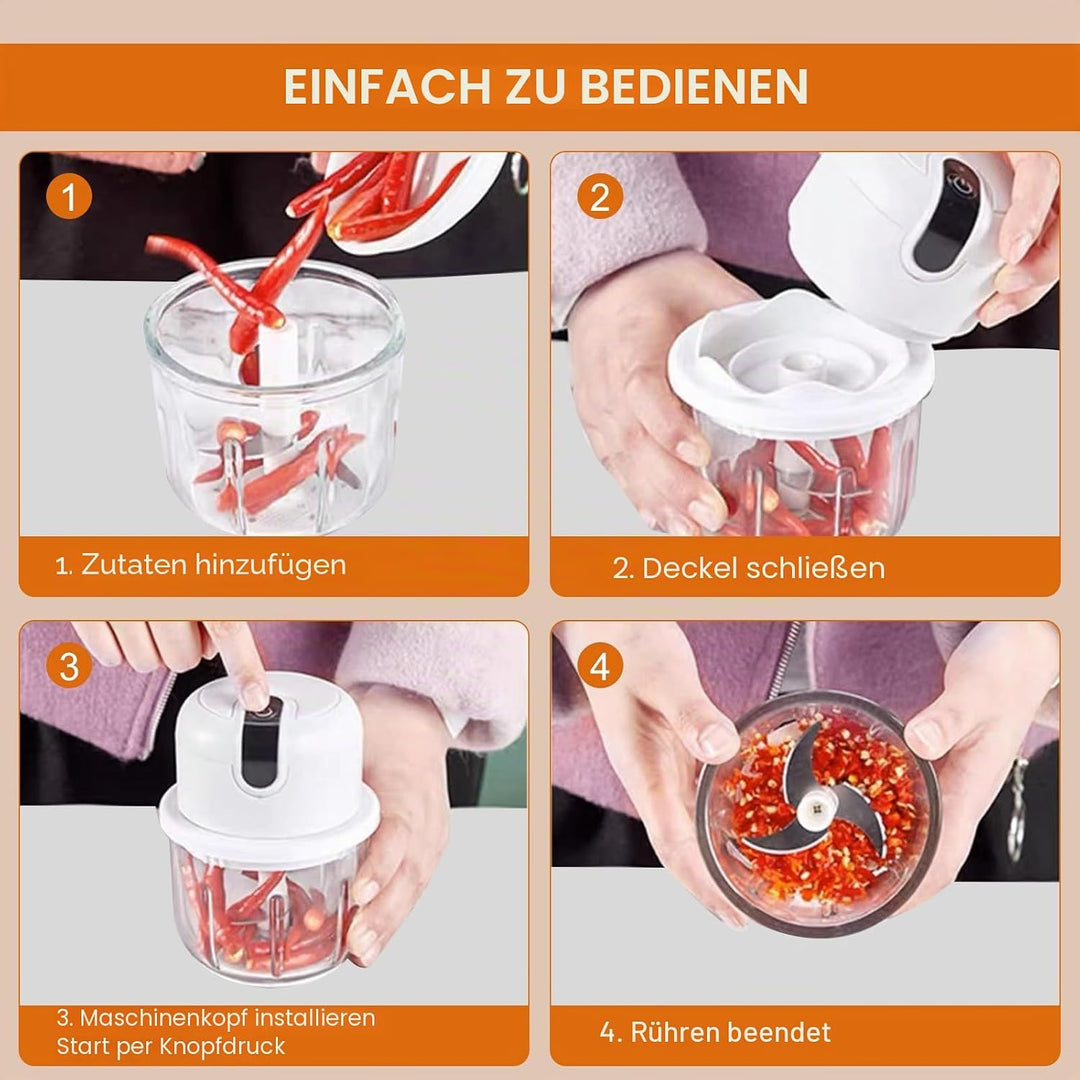 EINFACH ZU BEDIENEN

1

1. Zutaten hinzufügen

2

2. Deckel schließen

3

3. Maschinenkopf installieren
Start per Knopfdruck

4

4. Rühren beendet