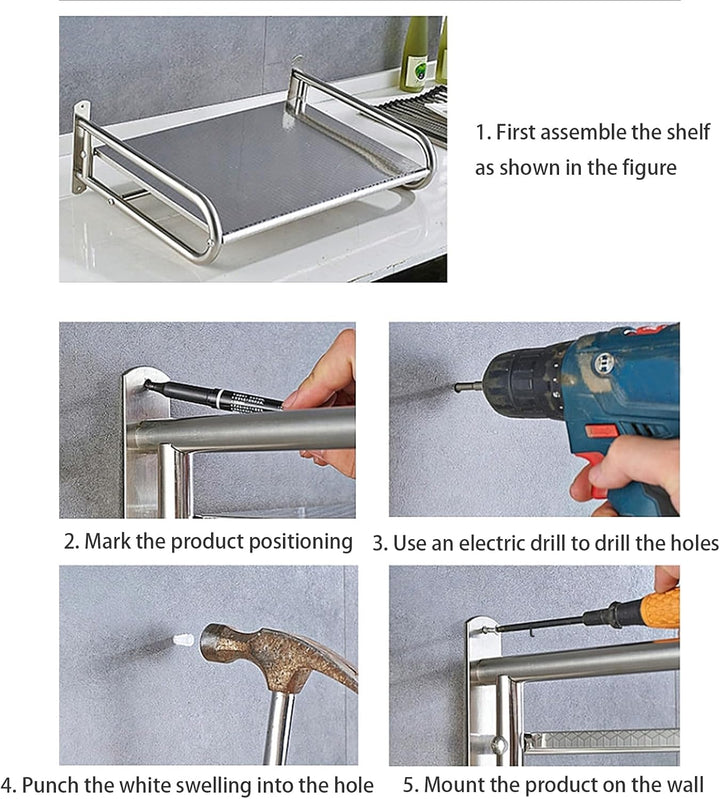 1. First assemble the shelf as shown in the figure

2. Mark the product positioning

3. Use an electric drill to drill the holes

4. Punch the white swelling into the hole

5. Mount the product on the wall