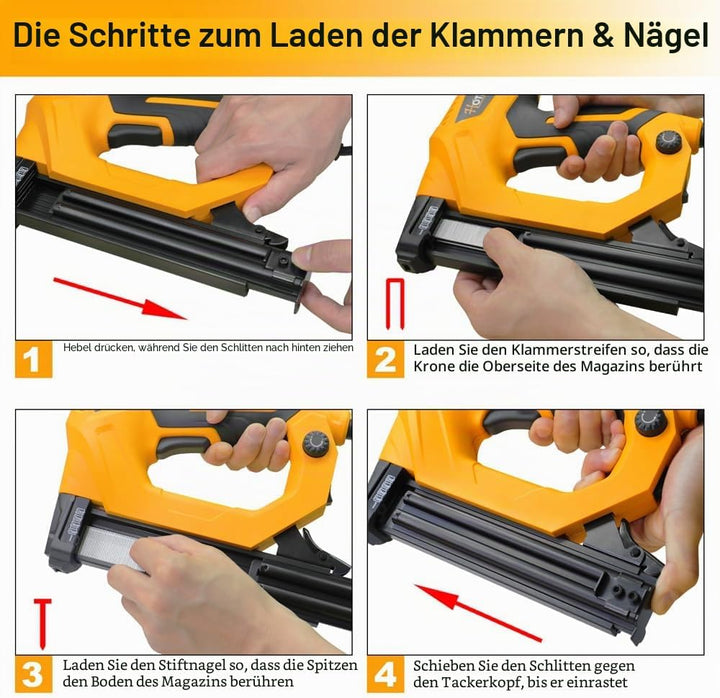 Die Schritte zum Laden der Klammern & Nägel

1 Hebel drücken, während Sie den Schlitten nach hinten ziehen

2 Laden Sie den Klammerstreifen so, dass die Krone die Oberseite des Magazins berührt

3 Laden Sie den Stiftnagel so, dass die Spitzen den Boden des Magazins berühren

4 Schieben Sie den Schlitten gegen den Tackerkopf, bis er einrastet