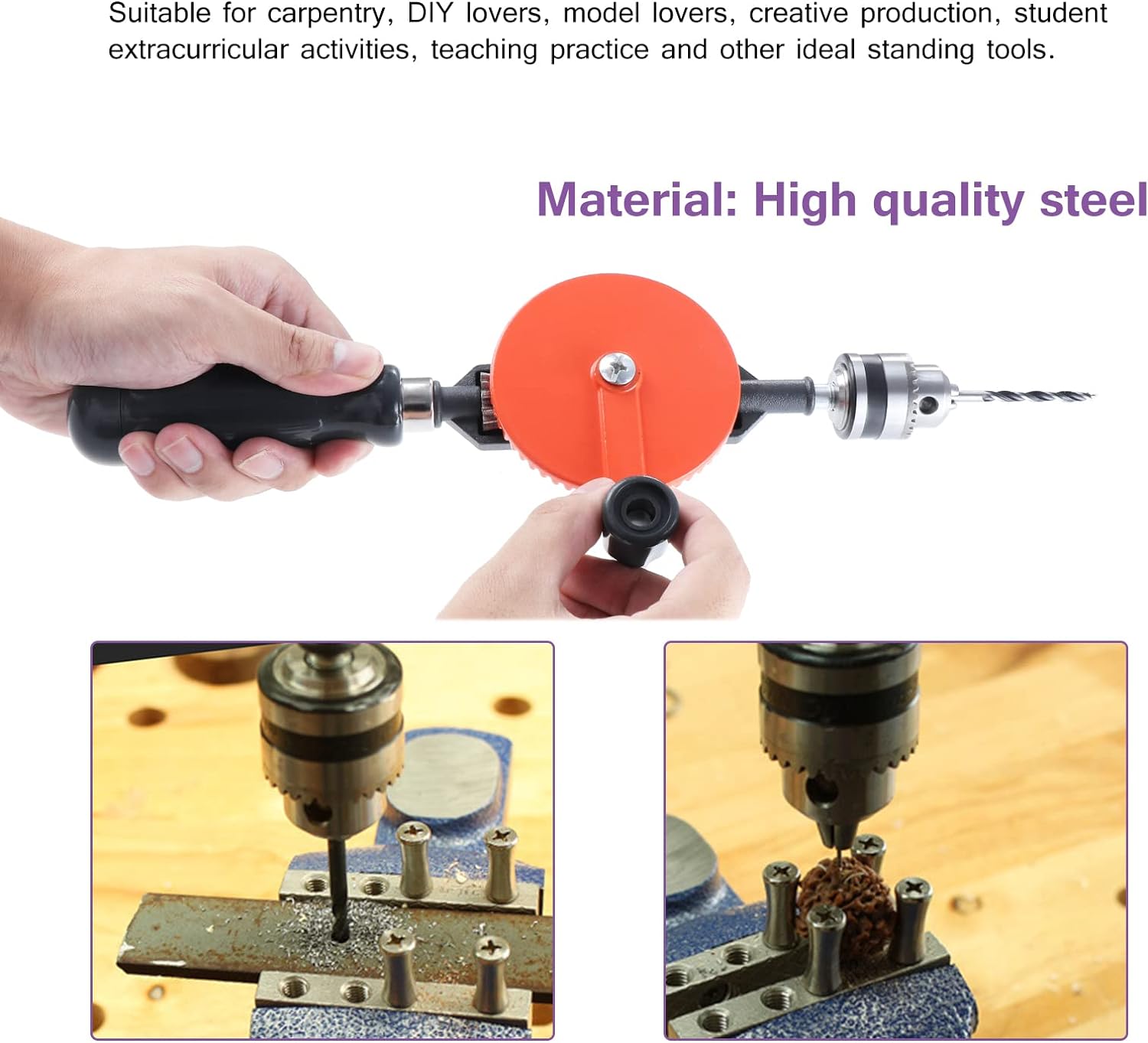 Suitable for carpentry, DIY lovers, model lovers, creative production, student extracurricular activities, teaching practice and other ideal standing tools.

Material: High quality steel