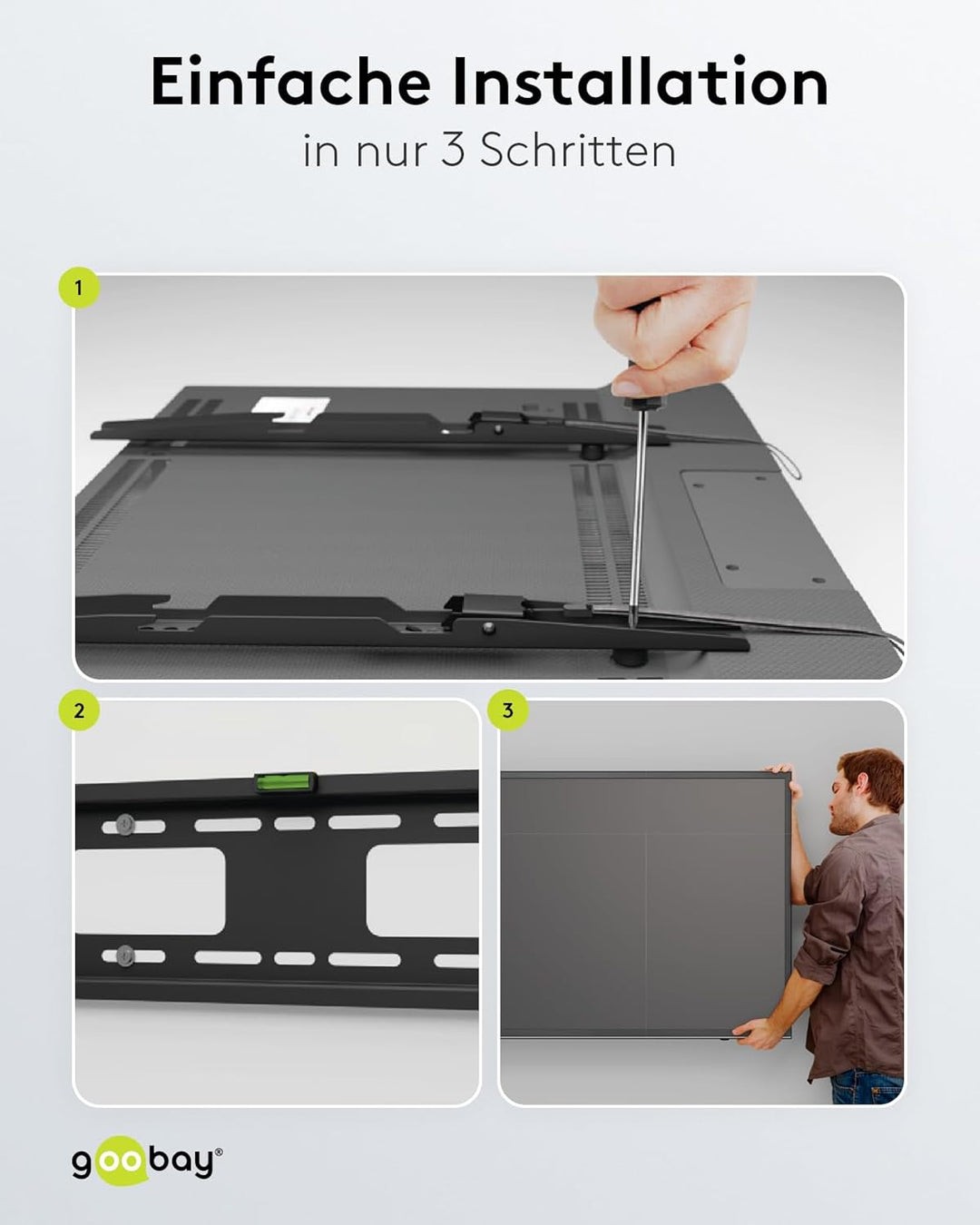 Einfache Installation
in nur 3 Schritten

1

2

3

goobay®