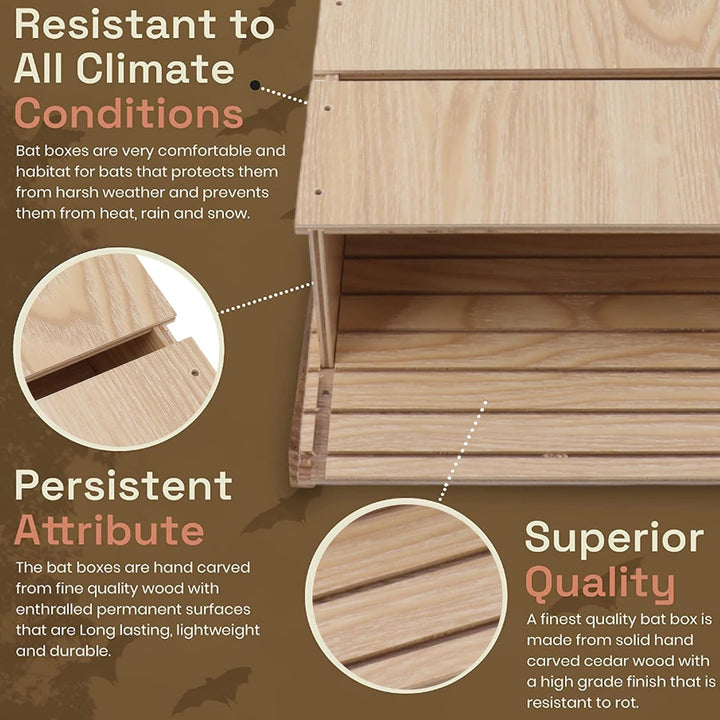 Resistant to All Climate Conditions

Bat boxes are very comfortable and habitat for bats that protects them from harsh weather and prevents them from heat, rain and snow.

Persistent Attribute

The bat boxes are hand carved from fine quality wood with enthralled permanent surfaces that are Long lasting, lightweight and durable.

Superior Quality

A finest quality bat box is made from solid hand carved cedar wood with a high grade finish that is resistant to rot.