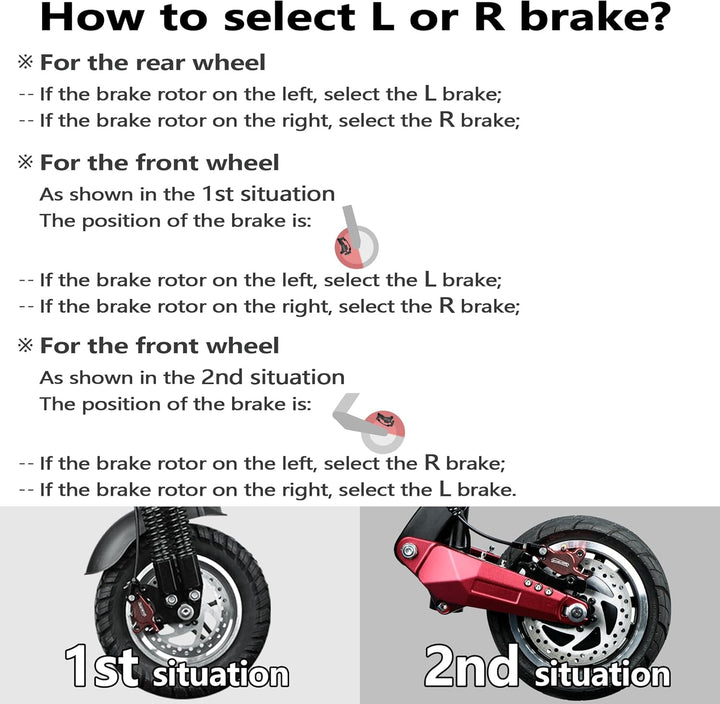 How to select L or R brake?

※ For the rear wheel

-- If the brake rotor on the left, select the L brake;
-- If the brake rotor on the right, select the R brake;

※ For the front wheel

As shown in the 1st situation
The position of the brake is:

-- If the brake rotor on the left, select the L brake;
-- If the brake rotor on the right, select the R brake;

※ For the front wheel

As shown in the 2nd situation
The position of the brake is:

-- If the brake rotor on the left, select the R brake;
-- If the brake rotor on the right, select the L brake.

1st situation

2nd situation