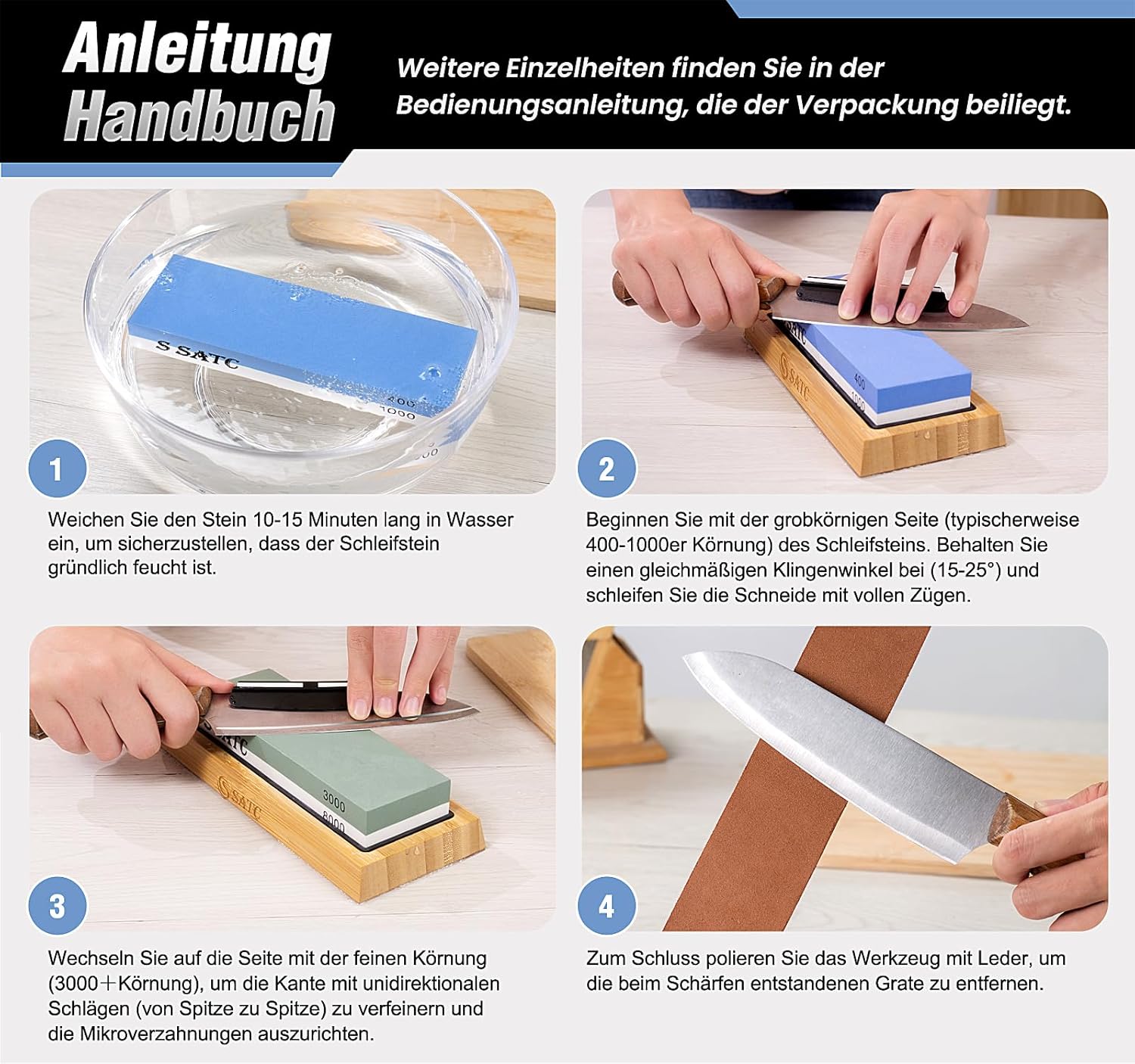 Anleitung Handbuch

Weitere Einzelheiten finden Sie in der Bedienungsanleitung, die der Verpackung beiliegt.

S SATC
400
1000

1

Weichen Sie den Stein 10-15 Minuten lang in Wasser ein, um sicherzustellen, dass der Schleifstein gründlich feucht ist.

SATC
400
1000

2

Beginnen Sie mit der grobkörnigen Seite (typischerweise 400-1000er Körnung) des Schleifsteins. Behalten Sie einen gleichmäßigen Klingenwinkel bei (15-25°) und schleifen Sie die Schneide mit vollen Zügen.

SATC
SATC
3000
8000

3

Wechseln Sie auf die Seite mit der feinen Körnung (3000＋Körnung), um die Kante mit unidirektionalen Schlägen (von Spitze zu Spitze) zu verfeinern und die Mikroverzahnungen auszurichten.

4

Zum Schluss polieren Sie das Werkzeug mit Leder, um die beim Schärfen entstandenen Grate zu entfernen.