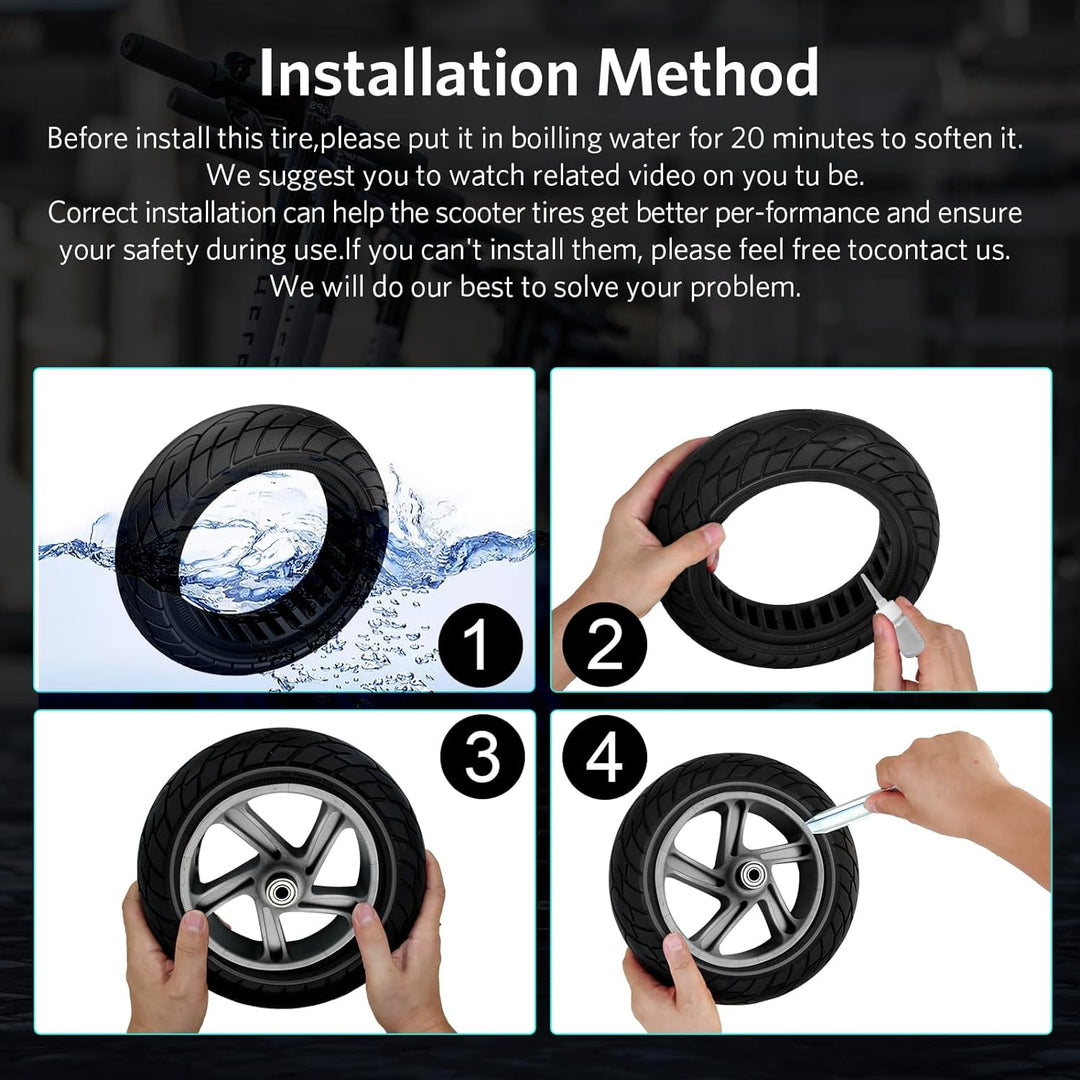 Installation Method

Before install this tire,please put it in boilling water for 20 minutes to soften it. We suggest you to watch related video on you tu be. Correct installation can help the scooter tires get better per-formance and ensure your safety during use.If you can't install them, please feel free tocontact us. We will do our best to solve your problem.

1

2

3

4