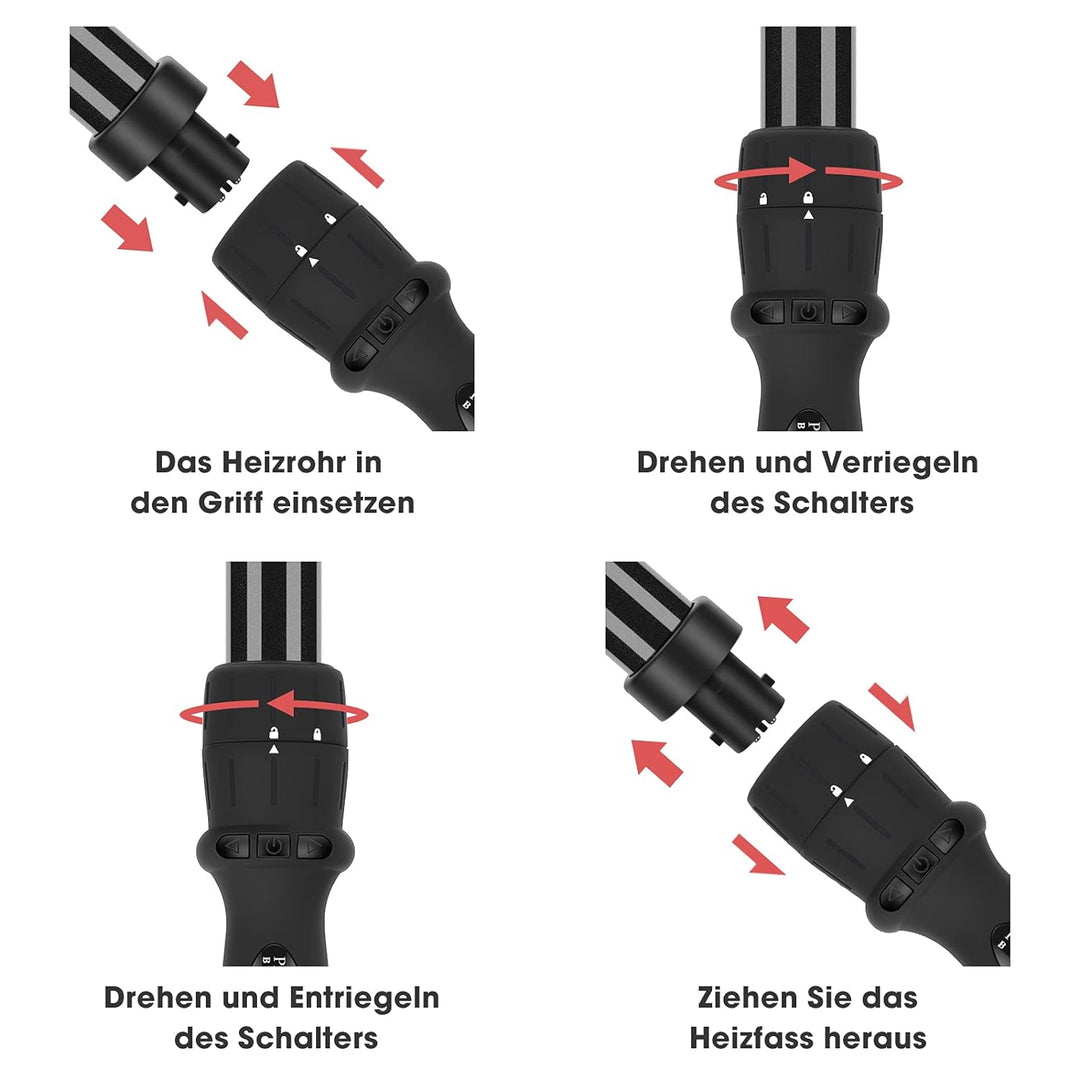 Das Heizrohr in den Griff einsetzen

Drehen und Verriegeln des Schalters

Drehen und Entriegeln des Schalters

Ziehen Sie das Heizfass heraus