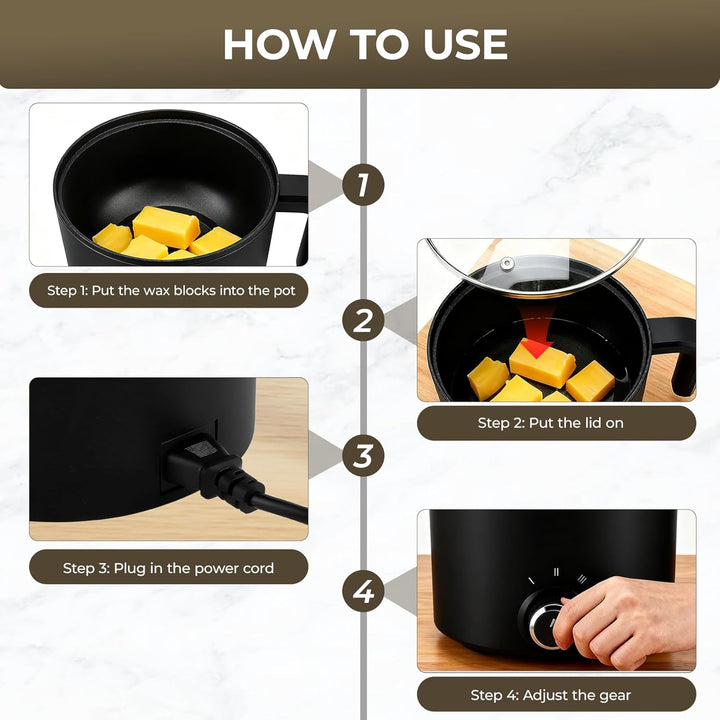 HOW TO USE

1

Step 1: Put the wax blocks into the pot

2

Step 2: Put the lid on

3

Step 3: Plug in the power cord

4

Step 4: Adjust the gear