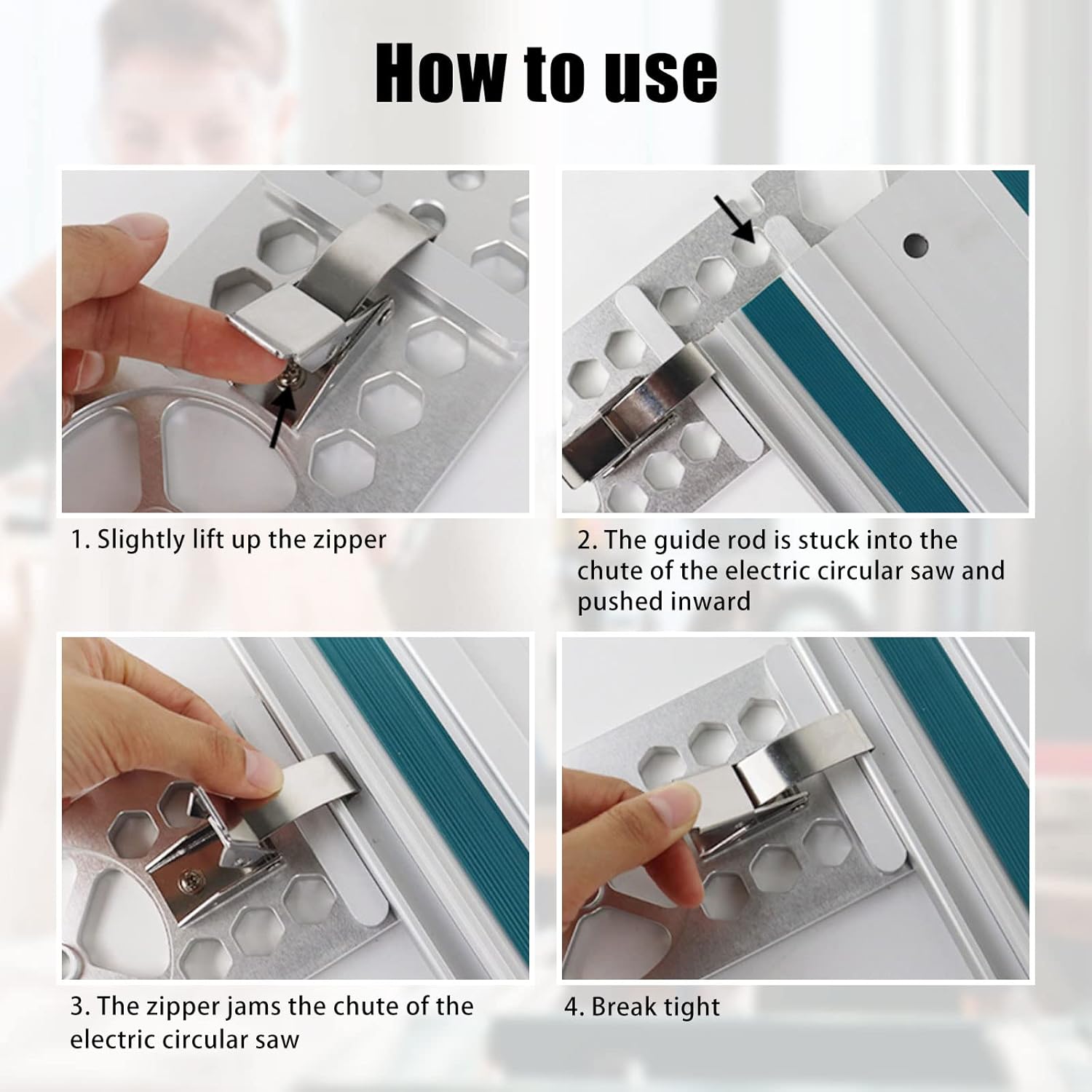 How to use

1. Slightly lift up the zipper

2. The guide rod is stuck into the chute of the electric circular saw and pushed inward

3. The zipper jams the chute of the electric circular saw

4. Break tight