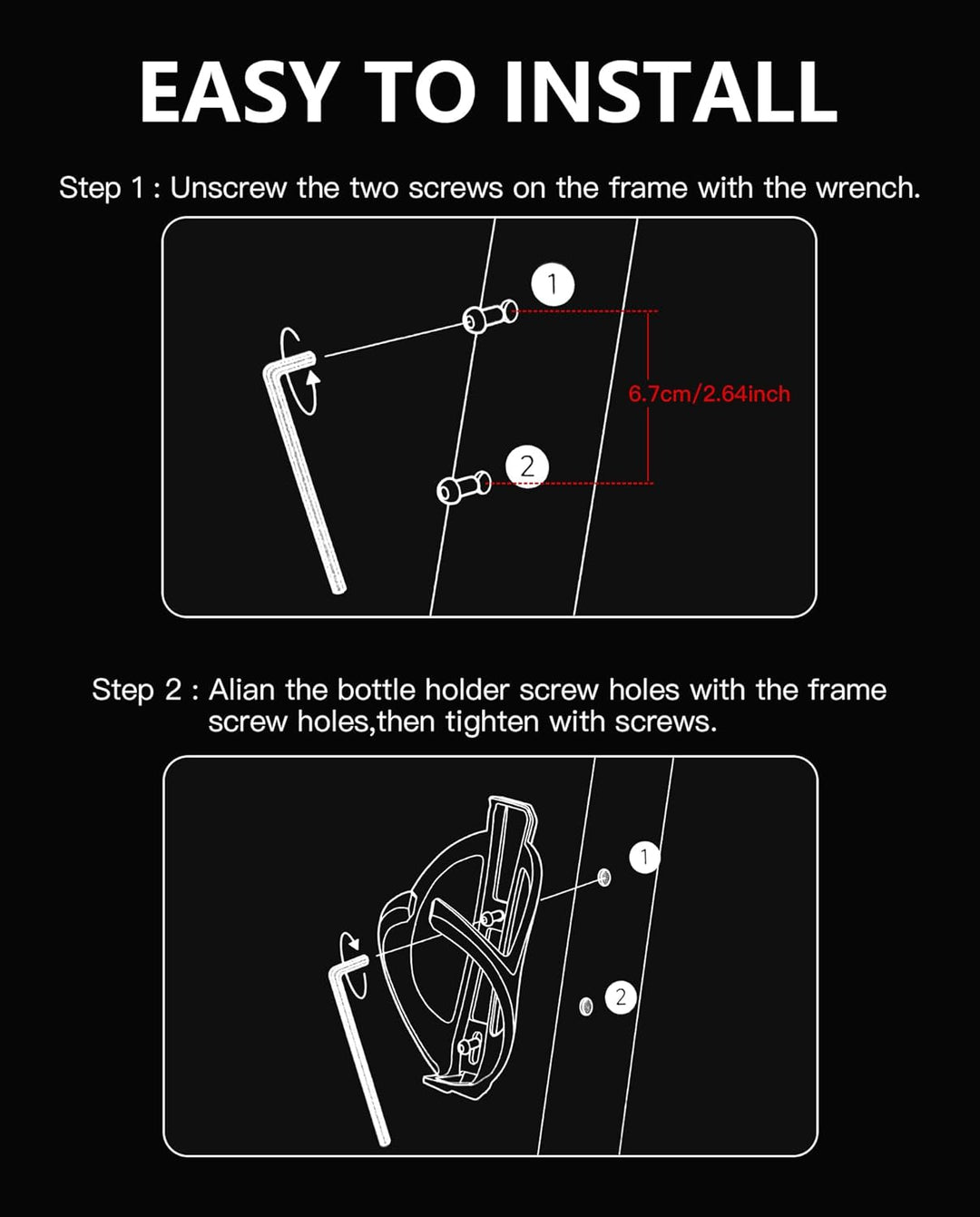 EASY TO INSTALL

Step 1 : Unscrew the two screws on the frame with the wrench.

1

6.7cm/2.64inch

2

Step 2 : Alian the bottle holder screw holes with the frame screw holes,then tighten with screws.

1

2